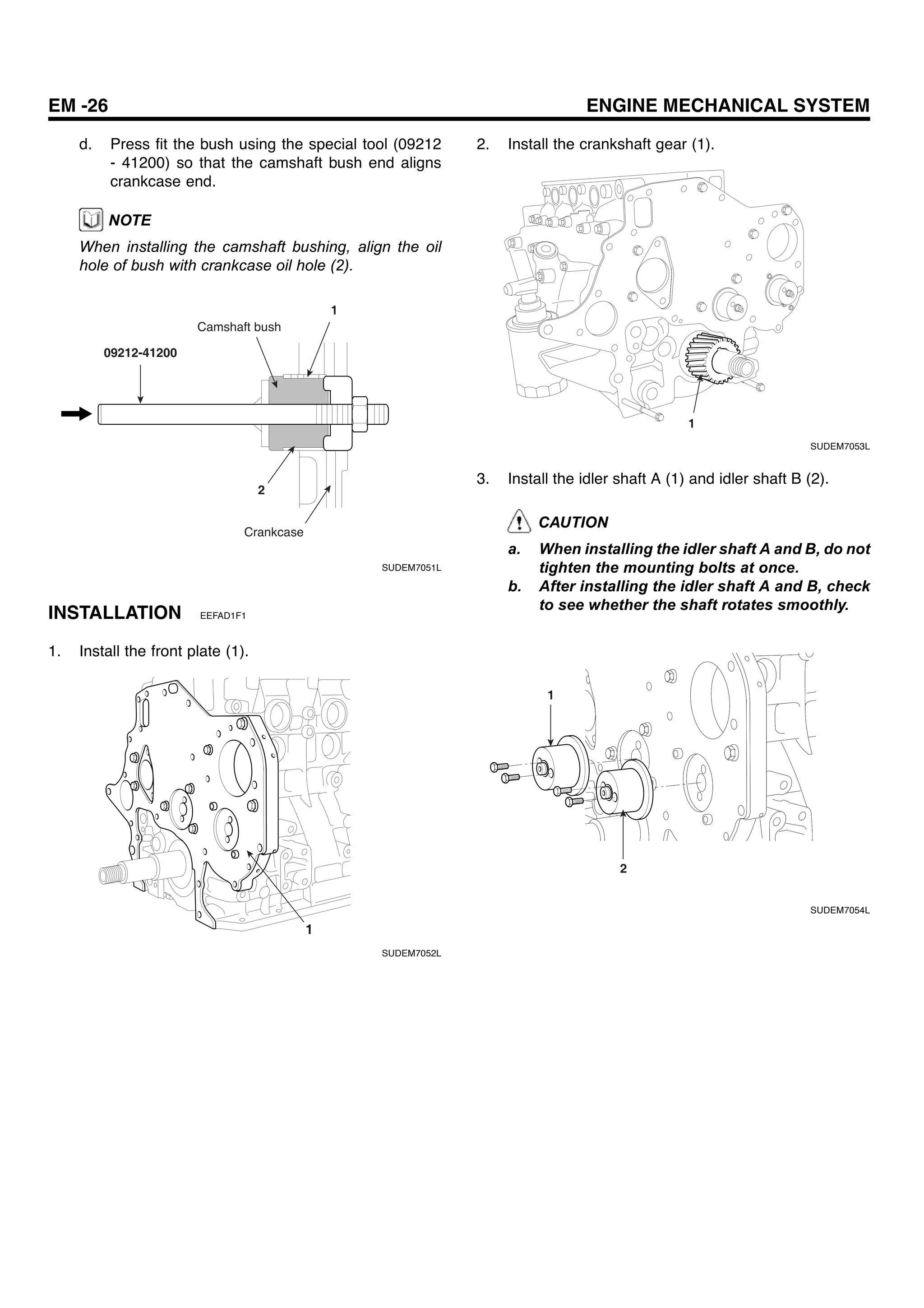 EM -26

ENGINE MECHANICAL SYSTEM

d. Press fit the bush using the special tool (09212 - 41200) so that the camshaft bush end aligns crankcase end.

NOTE

When installing the camshaft bushing, align the oil hole of bush with crankcase oil hole (2).

1
Camshaft bush
09212-41200
2
Crankcase

SUDEM7051L

INSTALLATION EEFAD1F1

1. Install the front plate (1).

1

SUDEM7052L

2. Install the crankshaft gear (1).

1

SUDEM7053L

3. Install the idler shaft A (1) and idler shaft B (2).

CAUTION

a. When installing the idler shaft A and B, do not tighten the mounting bolts at once.
b. After installing the idler shaft A and B, check to see whether the shaft rotates smoothly.

1
2

SUDEM7054L