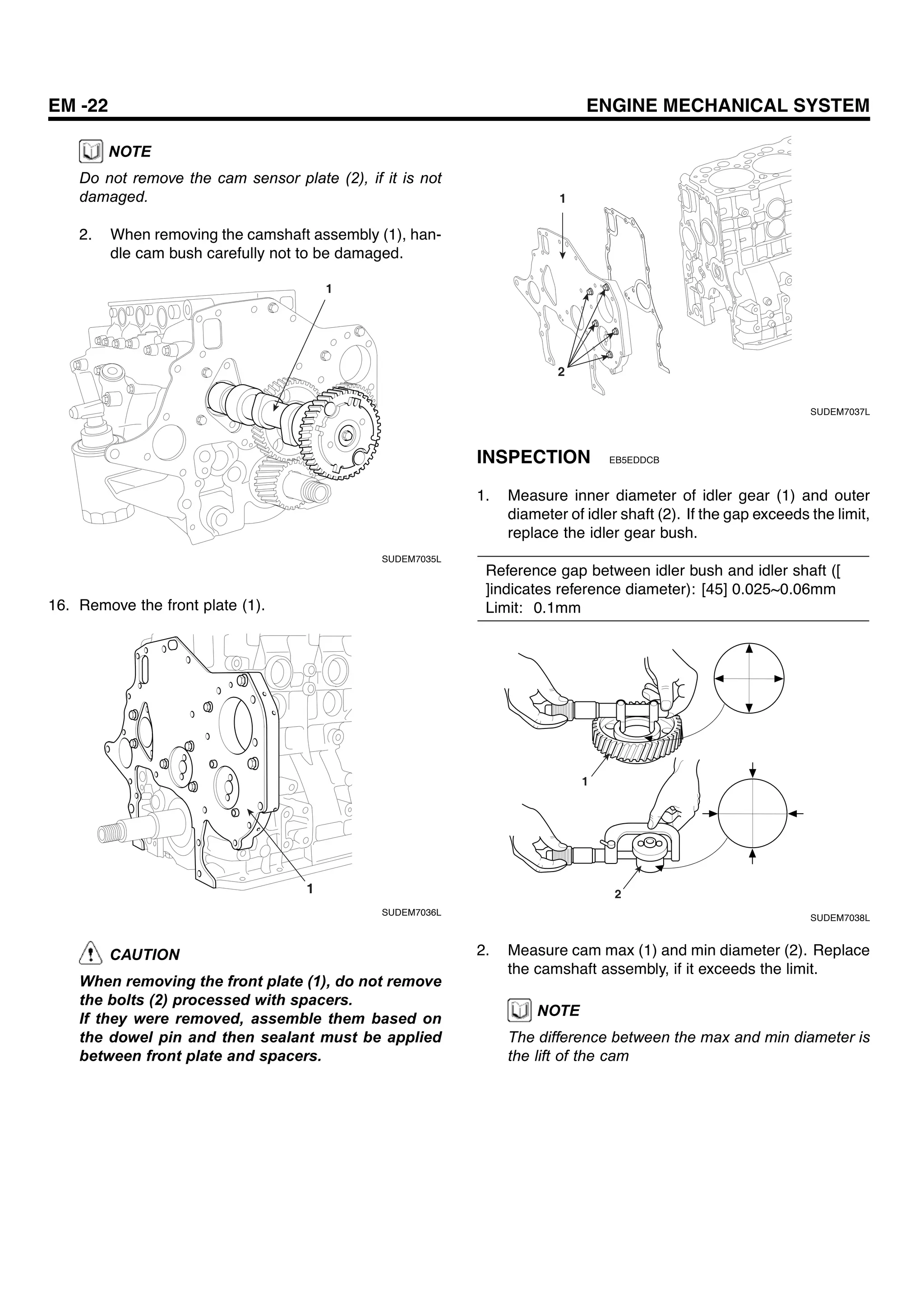 EM -22 ENGINE MECHANICAL SYSTEM

NOTE

Do not remove the cam sensor plate (2), if it is not damaged.

2. When removing the camshaft assembly (1), handle cam bush carefully not to be damaged.

1

SUDEM7035L

16. Remove the front plate (1).

1

SUDEM7036L

CAUTION

When removing the front plate (1), do not remove the bolts (2) processed with spacers.
If they were removed, assemble them based on the dowel pin and then sealant must be applied between front plate and spacers.

1

2

SUDEM7037L

INSPECTION EB5EDDCB

1. Measure inner diameter of idler gear (1) and outer diameter of idler shaft (2). If the gap exceeds the limit, replace the idler gear bush.

Reference gap between idler bush and idler shaft ([ ]indicates reference diameter): [45] 0.025~0.06mm
Limit: 0.1mm

1

2

SUDEM7038L

2. Measure cam max (1) and min diameter (2). Replace the camshaft assembly, if it exceeds the limit.

NOTE

The difference between the max and min diameter is the lift of the cam