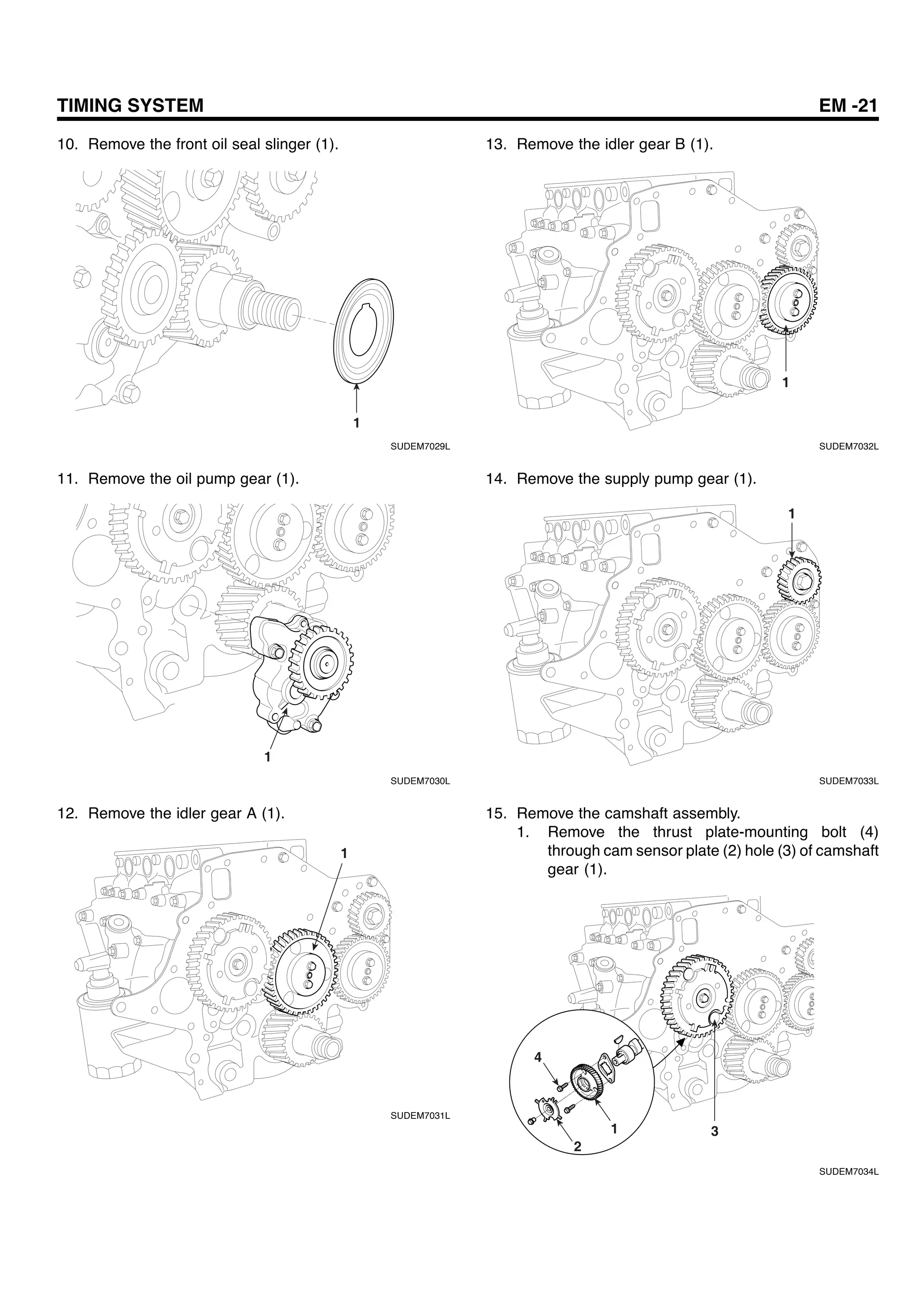 TIMING SYSTEM EM -21

10. Remove the front oil seal slinger (1).

1

SUDEM7029L

11. Remove the oil pump gear (1).

1

SUDEM7030L

12. Remove the idler gear A (1).

1

SUDEM7031L

13. Remove the idler gear B (1).

1

SUDEM7032L

14. Remove the supply pump gear (1).

1

SUDEM7033L

15. Remove the camshaft assembly.

1. Remove the thrust plate-mounting bolt (4) through cam sensor plate (2) hole (3) of camshaft gear (1).

4

1

2

3

SUDEM7034L