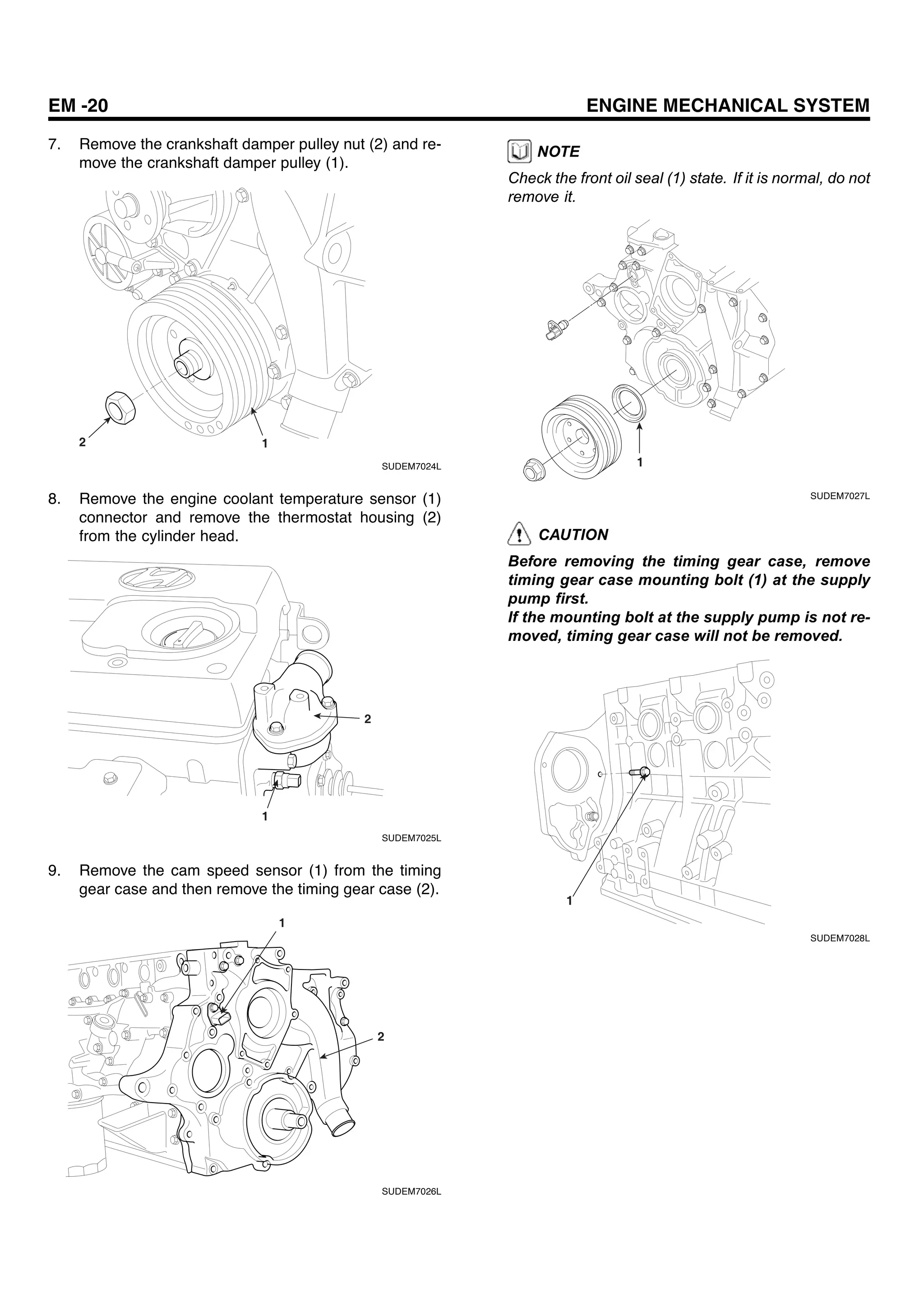 EM -20

ENGINE MECHANICAL SYSTEM

7. Remove the crankshaft damper pulley nut (2) and remove the crankshaft damper pulley (1).

2

1

SUDEM7024L

8. Remove the engine coolant temperature sensor (1) connector and remove the thermostat housing (2) from the cylinder head.

2

1

SUDEM7025L

9. Remove the cam speed sensor (1) from the timing gear case and then remove the timing gear case (2).

1

2

SUDEM7026L

NOTE

Check the front oil seal (1) state. If it is normal, do not remove it.

1

SUDEM7027L

CAUTION

Before removing the timing gear case, remove timing gear case mounting bolt (1) at the supply pump first.
If the mounting bolt at the supply pump is not removed, timing gear case will not be removed.

1

SUDEM7028L