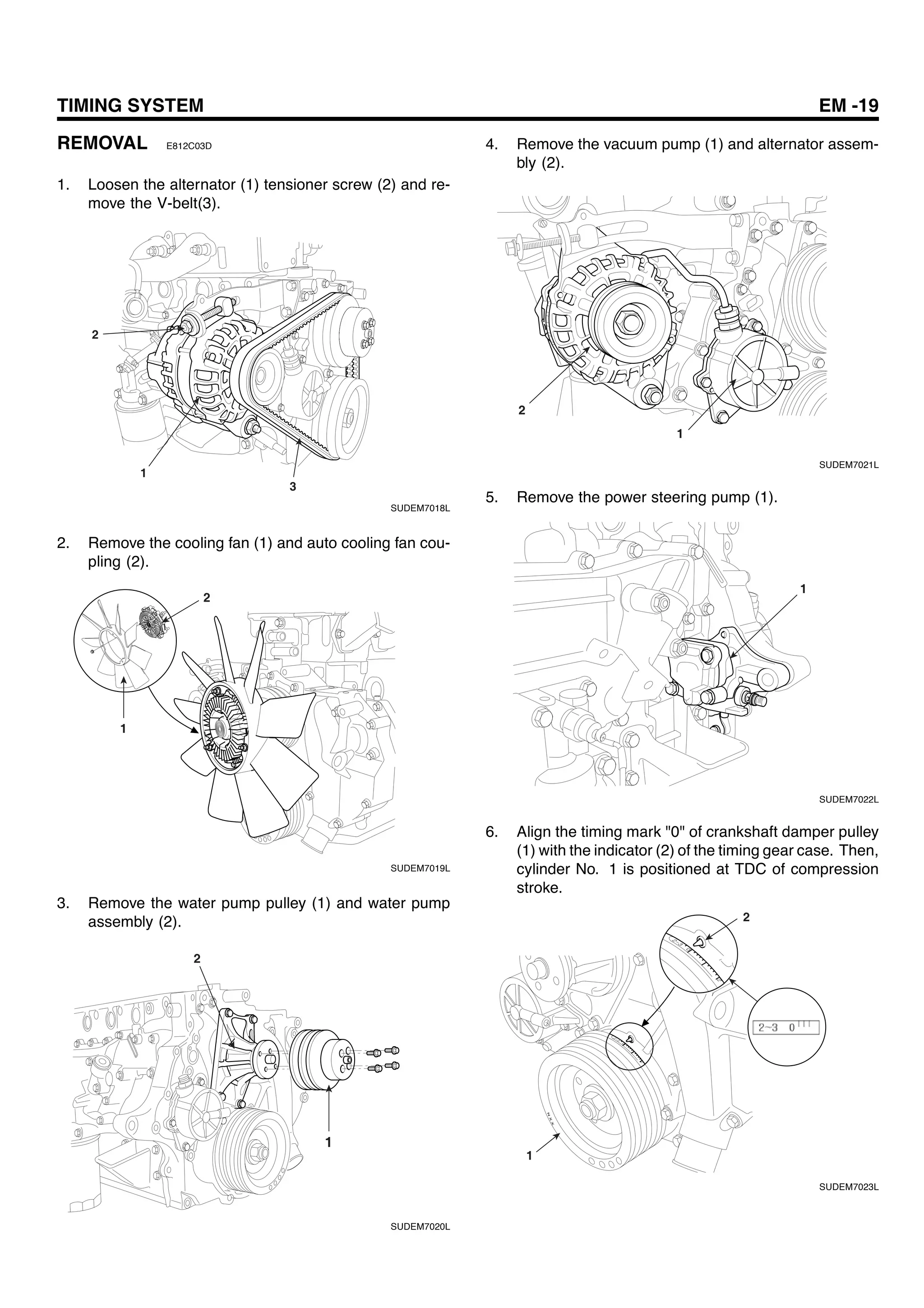 TIMING SYSTEM EM -19

REMOVAL E812C03D

1. Loosen the alternator (1) tensioner screw (2) and remove the V-belt(3).

2

1

3

SUDEM7018L

2. Remove the cooling fan (1) and auto cooling fan coupling (2).

2

1

SUDEM7019L

3. Remove the water pump pulley (1) and water pump assembly (2).

2

1

SUDEM7020L

4. Remove the vacuum pump (1) and alternator assembly (2).

2

1

SUDEM7021L

5. Remove the power steering pump (1).

1

SUDEM7022L

6. Align the timing mark "0" of crankshaft damper pulley (1) with the indicator (2) of the timing gear case. Then, cylinder No. 1 is positioned at TDC of compression stroke.

2

2~3 0

1

SUDEM7023L