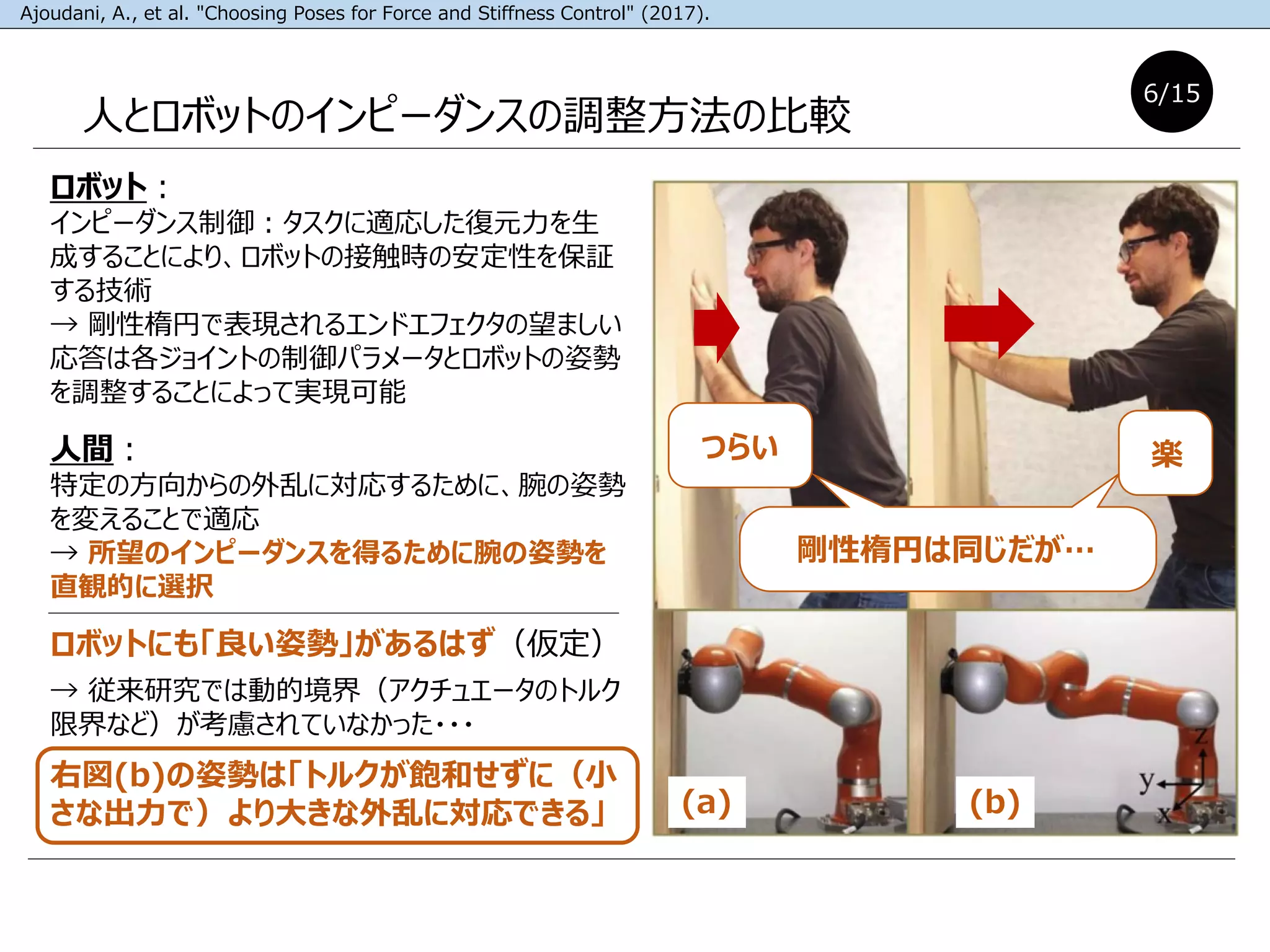 Ajoudani, A., et al. "Choosing Poses for Force and Stiffness Control" (2017).

6/15

人とロボットのインピーダンスの調整方法の比較

ロボット：
インピーダンス制御：タスクに適応した復元力を生成することにより、ロボットの接触時の安定性を保証する技術
→ 剛性楕円で表現されるエンドエフェクタの望ましい応答は各ジョイントの制御パラメータとロボットの姿勢を調整することによって実現可能

人間：
特定の方向からの外乱に対応するために、腕の姿勢を変えることで適応
→ 所望のインピーダンスを得るために腕の姿勢を直観的に選択

ロボットにも「良い姿勢」があるはず（仮定）

→ 従来研究では動的境界（アクチュエータのトルク限界など）が考慮されていなかった・・・

右図(b)の姿勢は「トルクが飽和せずに（小さな出力で）より大きな外乱に対応できる」

つらい

楽

剛性楕円は同じだが…

(a)

(b)

z
y
x