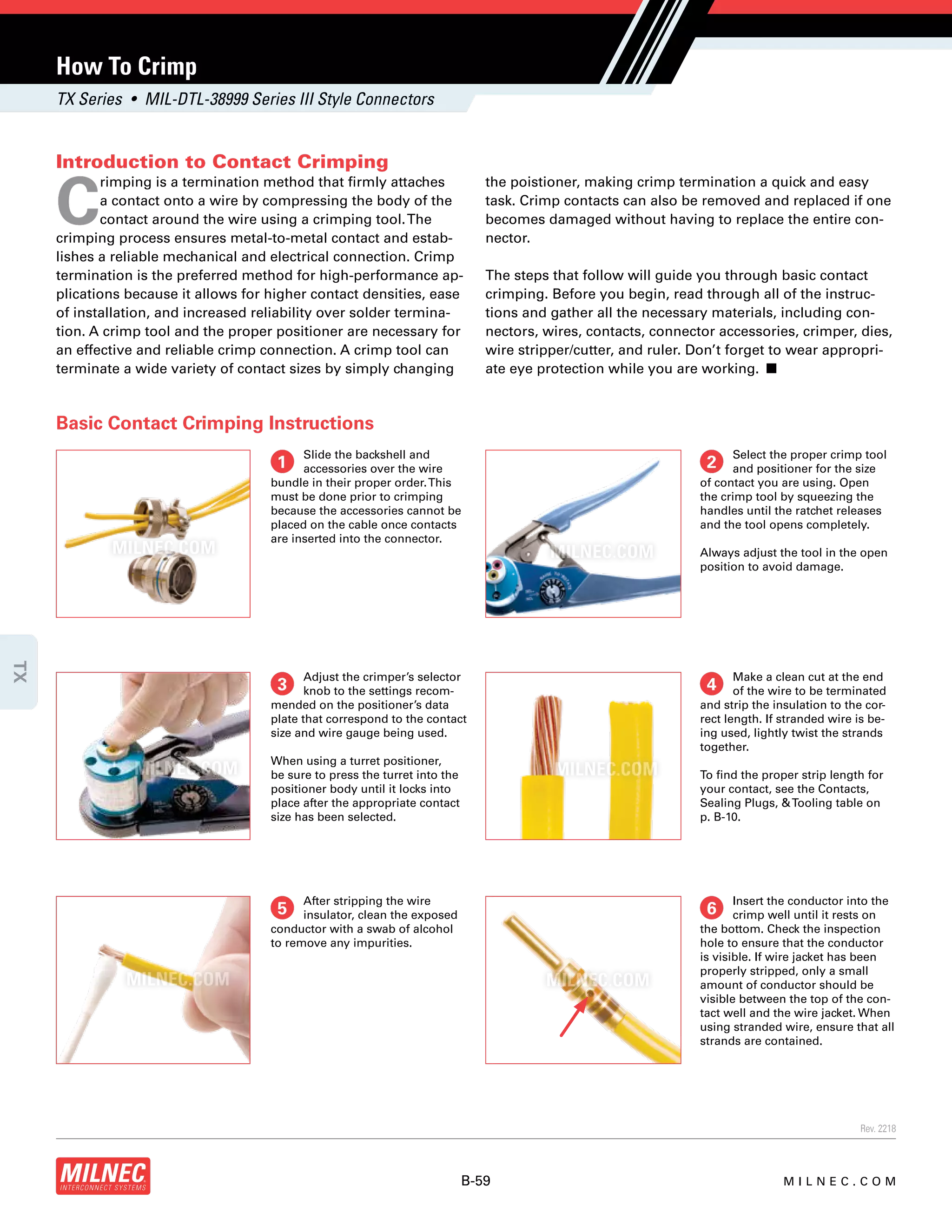 How To Crimp

TX Series • MIL-DTL-38999 Series III Style Connectors

Introduction to Contact Crimping

Crimping is a termination method that firmly attaches a contact onto a wire by compressing the body of the contact around the wire using a crimping tool. The crimping process ensures metal-to-metal contact and establishes a reliable mechanical and electrical connection. Crimp termination is the preferred method for high-performance applications because it allows for higher contact densities, ease of installation, and increased reliability over solder termination. A crimp tool and the proper positioner are necessary for an effective and reliable crimp connection. A crimp tool can terminate a wide variety of contact sizes by simply changing the poistioner, making crimp termination a quick and easy task. Crimp contacts can also be removed and replaced if one becomes damaged without having to replace the entire connector.

The steps that follow will guide you through basic contact crimping. Before you begin, read through all of the instructions and gather all the necessary materials, including connectors, wires, contacts, connector accessories, crimper, dies, wire stripper/cutter, and ruler. Don't forget to wear appropriate eye protection while you are working. ■

Basic Contact Crimping Instructions

MILNEC.COM

1 Slide the backshell and accessories over the wire bundle in their proper order. This must be done prior to crimping because the accessories cannot be placed on the cable once contacts are inserted into the connector.

MILNEC.COM

2 Select the proper crimp tool and positioner for the size of contact you are using. Open the crimp tool by squeezing the handles until the ratchet releases and the tool opens completely.

Always adjust the tool in the open position to avoid damage.

TX

MILNEC.COM

3 Adjust the crimper's selector knob to the settings recommended on the positioner's data plate that correspond to the contact size and wire gauge being used.

When using a turret positioner, be sure to press the turret into the positioner body until it locks into place after the appropriate contact size has been selected.

MILNEC.COM

4 Make a clean cut at the end of the wire to be terminated and strip the insulation to the correct length. If stranded wire is being used, lightly twist the strands together.

To find the proper strip length for your contact, see the Contacts, Sealing Plugs, & Tooling table on p. B-10.

MILNEC.COM

5 After stripping the wire insulator, clean the exposed conductor with a swab of alcohol to remove any impurities.

MILNEC.COM

6 Insert the conductor into the crimp well until it rests on the bottom. Check the inspection hole to ensure that the conductor is visible. If wire jacket has been properly stripped, only a small amount of conductor should be visible between the top of the contact well and the wire jacket. When using stranded wire, ensure that all strands are contained.

Rev. 2218

MILNEC INTERCONNECT SYSTEMS

B-59

MILNEC.COM