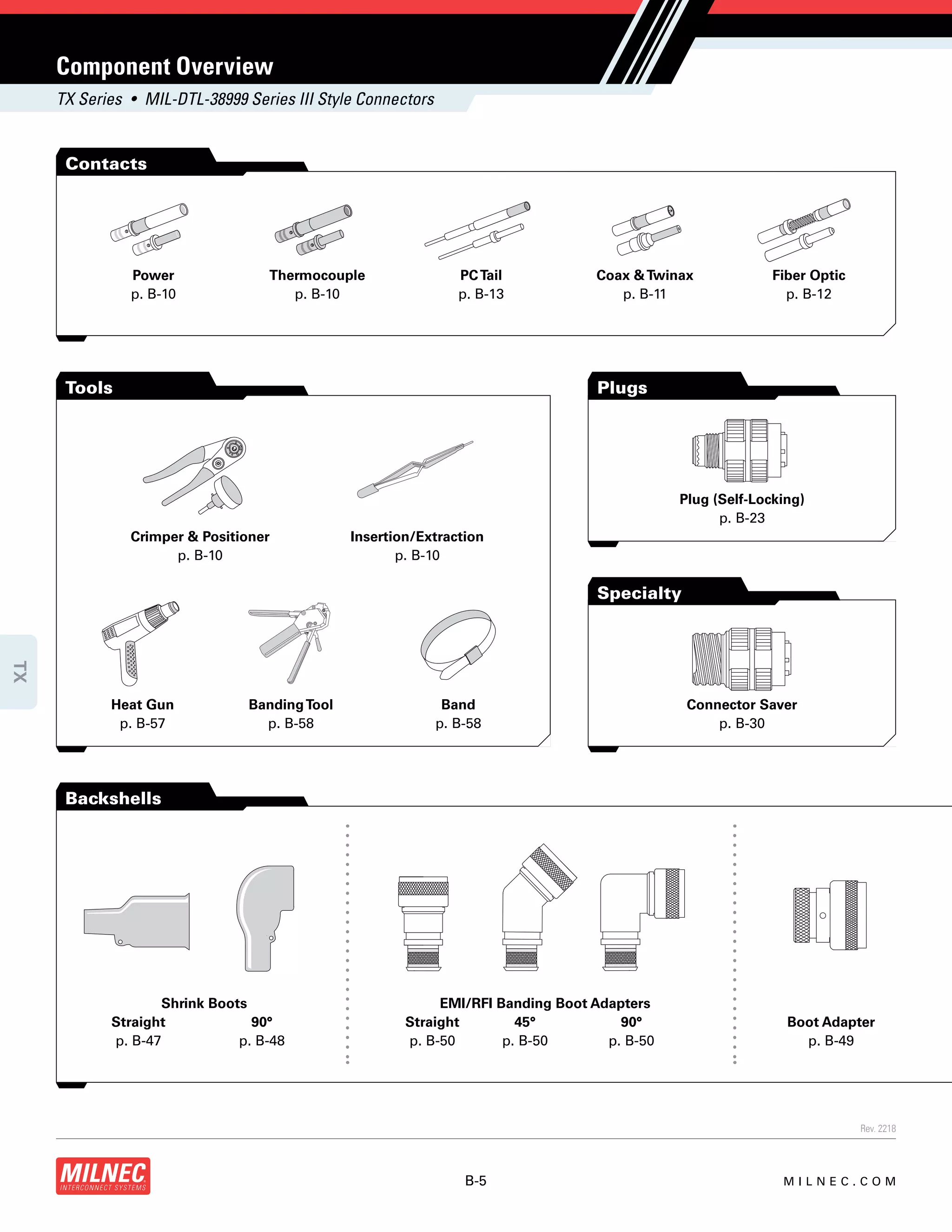 Component Overview

TX Series • MIL-DTL-38999 Series III Style Connectors

Contacts

Power
p. B-10

Thermocouple
p. B-10

PC Tail
p. B-13

Coax & Twinax
p. B-11

Fiber Optic
p. B-12

Tools

Crimper & Positioner
p. B-10

Insertion/Extraction
p. B-10

Heat Gun
p. B-57

Banding Tool
p. B-58

Band
p. B-58

Plugs

Plug (Self-Locking)
p. B-23

Specialty

Connector Saver
p. B-30

TX

Backshells

Shrink Boots

Straight
p. B-47

90°
p. B-48

EMI/RFI Banding Boot Adapters

Straight
p. B-50

45°
p. B-50

90°
p. B-50

Boot Adapter
p. B-49

Rev. 2218

MILNEC
INTERCONNECT SYSTEMS

B-5

MILNEC.COM