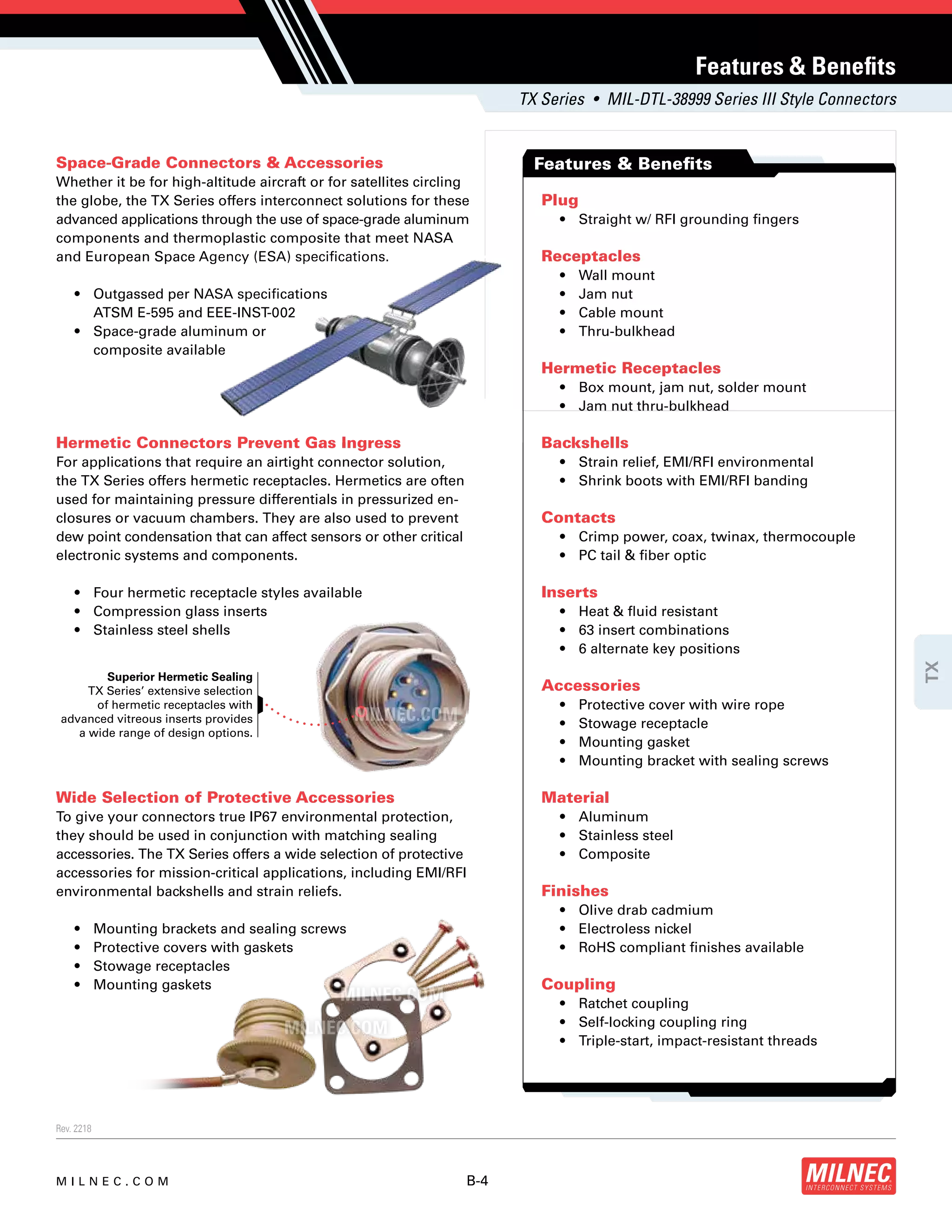 Features & Benefits

TX Series • MIL-DTL-38999 Series III Style Connectors

Space-Grade Connectors & Accessories
Whether it be for high-altitude aircraft or for satellites circling the globe, the TX Series offers interconnect solutions for these advanced applications through the use of space-grade aluminum components and thermoplastic composite that meet NASA and European Space Agency (ESA) specifications.

• Outgassed per NASA specifications ATSM E-595 and EEE-INST-002
• Space-grade aluminum or composite available

Hermetic Connectors Prevent Gas Ingress
For applications that require an airtight connector solution, the TX Series offers hermetic receptacles. Hermetics are often used for maintaining pressure differentials in pressurized enclosures or vacuum chambers. They are also used to prevent dew point condensation that can affect sensors or other critical electronic systems and components.

• Four hermetic receptacle styles available
• Compression glass inserts
• Stainless steel shells

Superior Hermetic Sealing
TX Series' extensive selection of hermetic receptacles with advanced vitreous inserts provides a wide range of design options.

MILNEC.COM

Wide Selection of Protective Accessories
To give your connectors true IP67 environmental protection, they should be used in conjunction with matching sealing accessories. The TX Series offers a wide selection of protective accessories for mission-critical applications, including EMI/RFI environmental backshells and strain reliefs.

• Mounting brackets and sealing screws
• Protective covers with gaskets
• Stowage receptacles
• Mounting gaskets

MILNEC.COM
MILNEC.COM

Features & Benefits

Plug
• Straight w/ RFI grounding fingers

Receptacles
• Wall mount
• Jam nut
• Cable mount
• Thru-bulkhead

Hermetic Receptacles
• Box mount, jam nut, solder mount
• Jam nut thru-bulkhead

Backshells
• Strain relief, EMI/RFI environmental
• Shrink boots with EMI/RFI banding

Contacts
• Crimp power, coax, twinax, thermocouple
• PC tail & fiber optic

Inserts
• Heat & fluid resistant
• 63 insert combinations
• 6 alternate key positions

Accessories
• Protective cover with wire rope
• Stowage receptacle
• Mounting gasket
• Mounting bracket with sealing screws

Material
• Aluminum
• Stainless steel
• Composite

Finishes
• Olive drab cadmium
• Electroless nickel
• RoHS compliant finishes available

Coupling
• Ratchet coupling
• Self-locking coupling ring
• Triple-start, impact-resistant threads

TX

Rev. 2218

MILNEC.COM

B-4

MILNEC
INTERCONNECT SYSTEMS