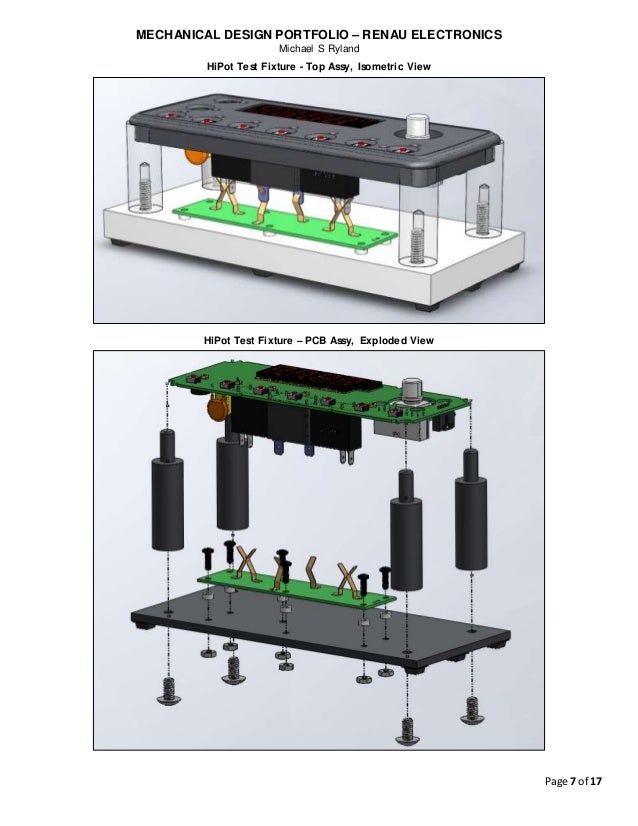 MECHANICAL DESIGN PORTFOLIO – RENAU ELECTRONICS
Michael S Ryland

HiPot Test Fixture - Top Assy, Isometric View

HiPot Test Fixture – PCB Assy, Exploded View

Page 7 of 17