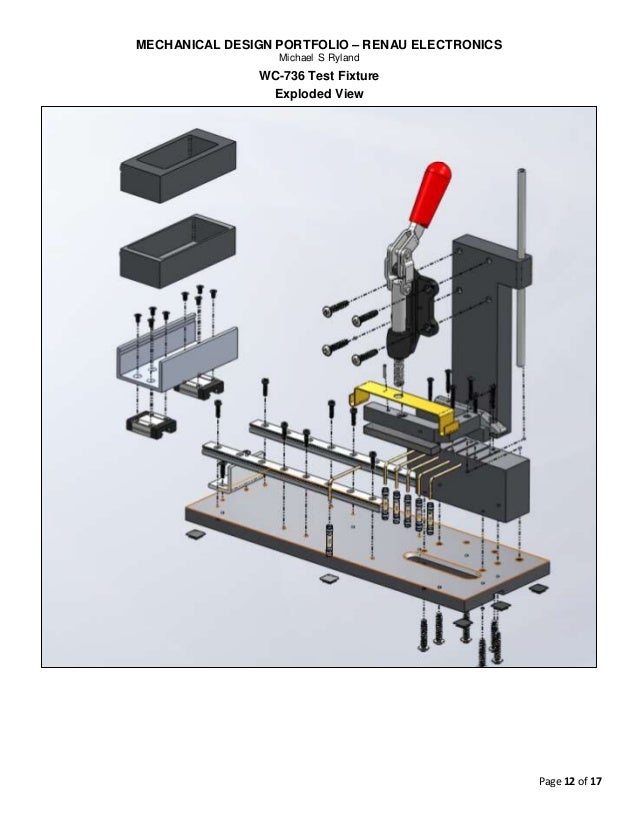 MECHANICAL DESIGN PORTFOLIO – RENAU ELECTRONICS
Michael S Ryland
WC-736 Test Fixture
Exploded View

Page 12 of 17