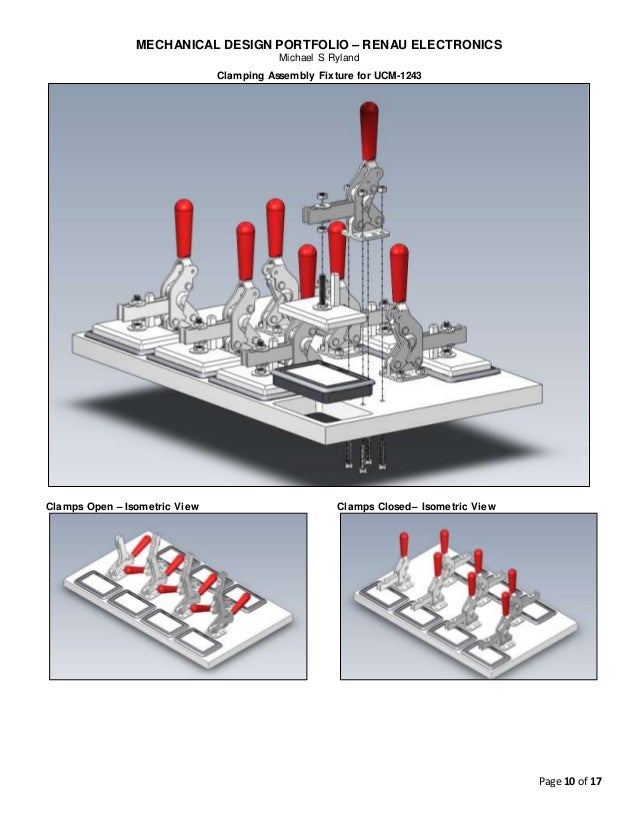 MECHANICAL DESIGN PORTFOLIO – RENAU ELECTRONICS
Michael S Ryland

Clamping Assembly Fixture for UCM-1243

Clamps Open – Isometric View

Clamps Closed– Isometric View

Page 10 of 17