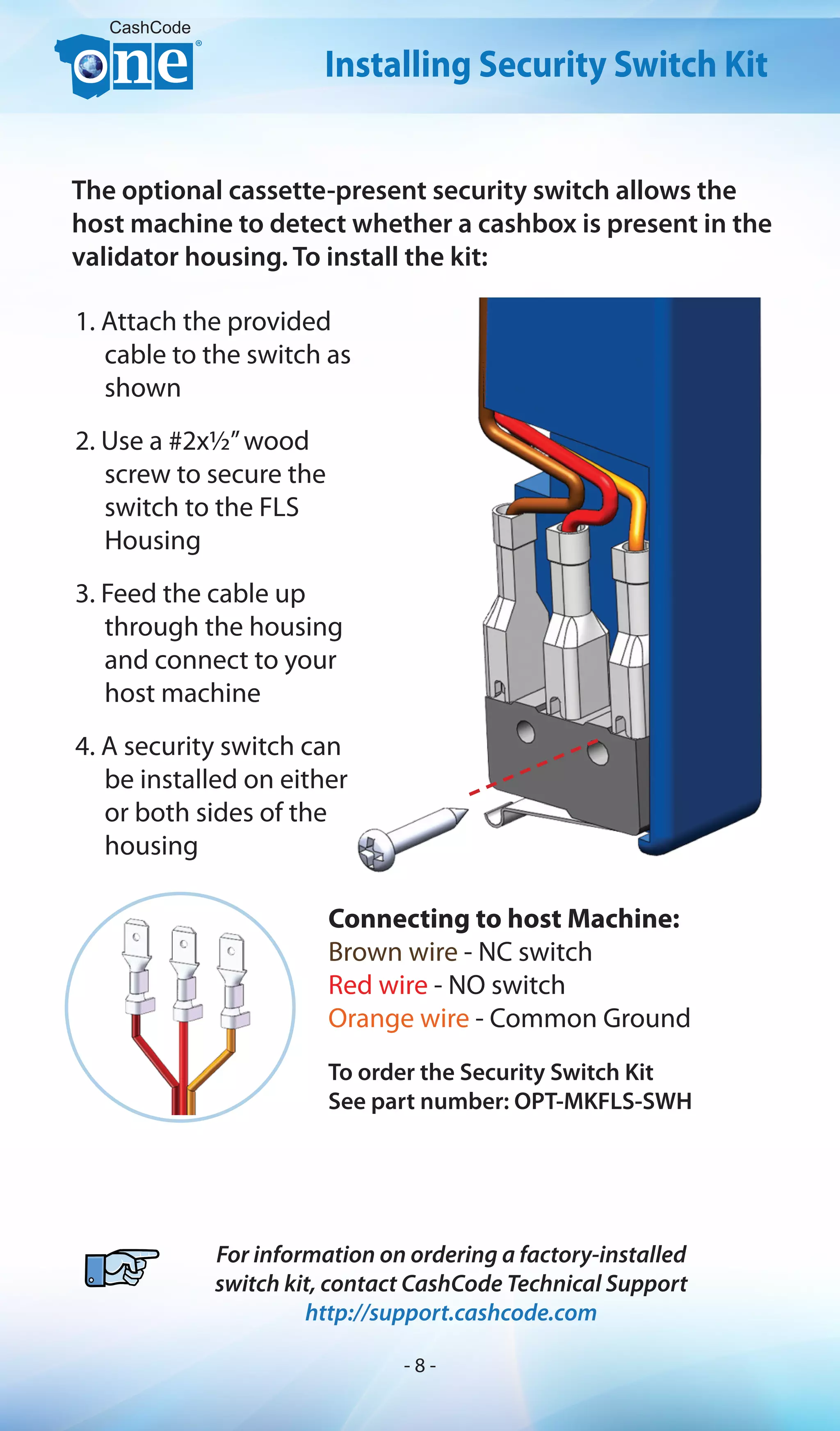 CashCode one®

Installing Security Switch Kit

The optional cassette-present security switch allows the host machine to detect whether a cashbox is present in the validator housing. To install the kit:

1. Attach the provided cable to the switch as shown

2. Use a #2x½" wood screw to secure the switch to the FLS Housing

3. Feed the cable up through the housing and connect to your host machine

4. A security switch can be installed on either or both sides of the housing

Connecting to host Machine:
Brown wire - NC switch
Red wire - NO switch
Orange wire - Common Ground

To order the Security Switch Kit
See part number: OPT-MKFLS-SWH

For information on ordering a factory-installed switch kit, contact CashCode Technical Support
http://support.cashcode.com

- 8 -