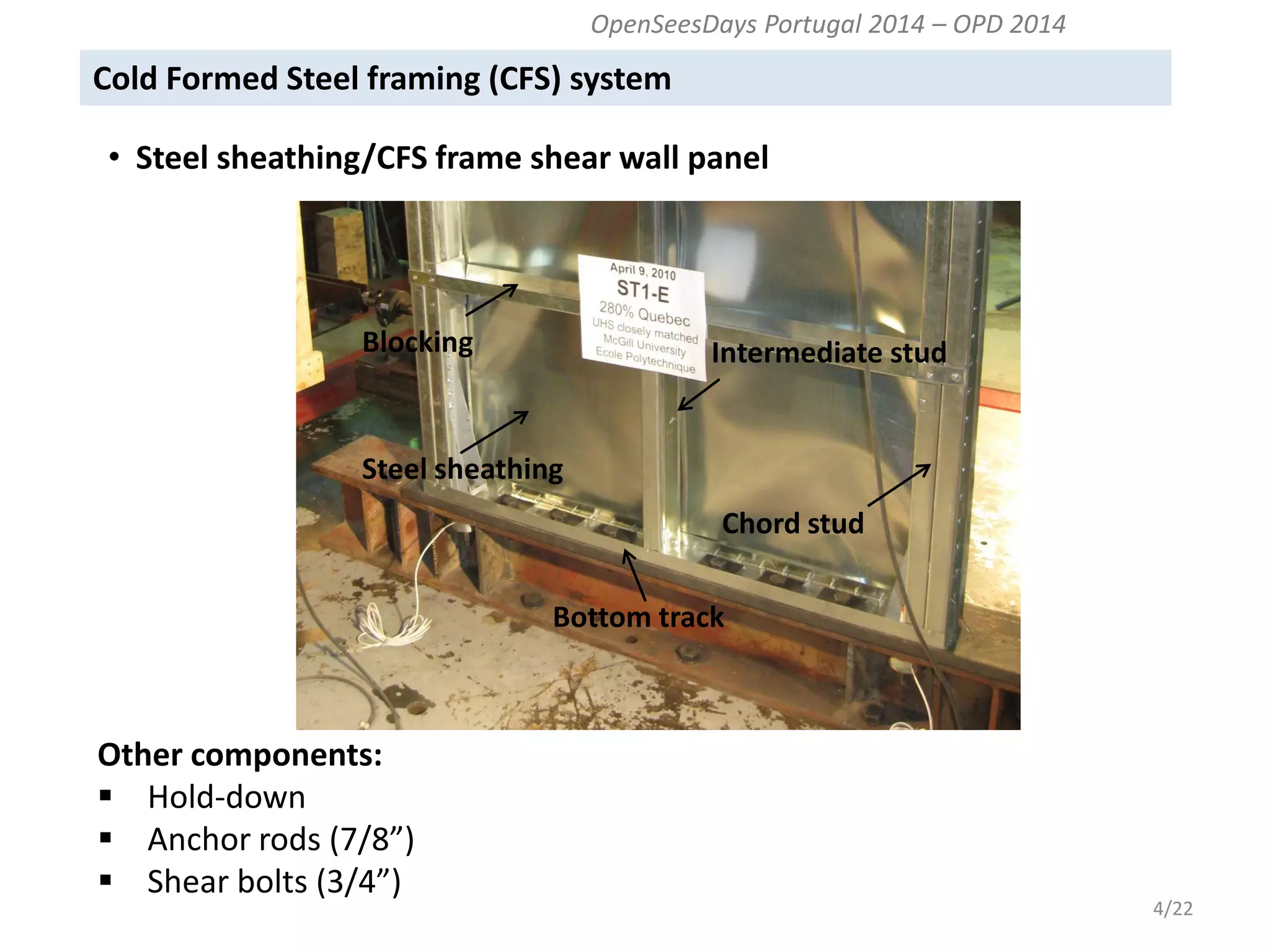 OpenSeesDays Portugal 2014 – OPD 2014

Cold Formed Steel framing (CFS) system

• Steel sheathing/CFS frame shear wall panel

April 9, 2010
ST1-E
280% Quebec
UHS closely matched
McGill University
Ecole Polytechnique

Blocking

Intermediate stud

Steel sheathing

Chord stud

Bottom track

Other components:
▪ Hold-down
▪ Anchor rods (7/8”)
▪ Shear bolts (3/4”)

4/22