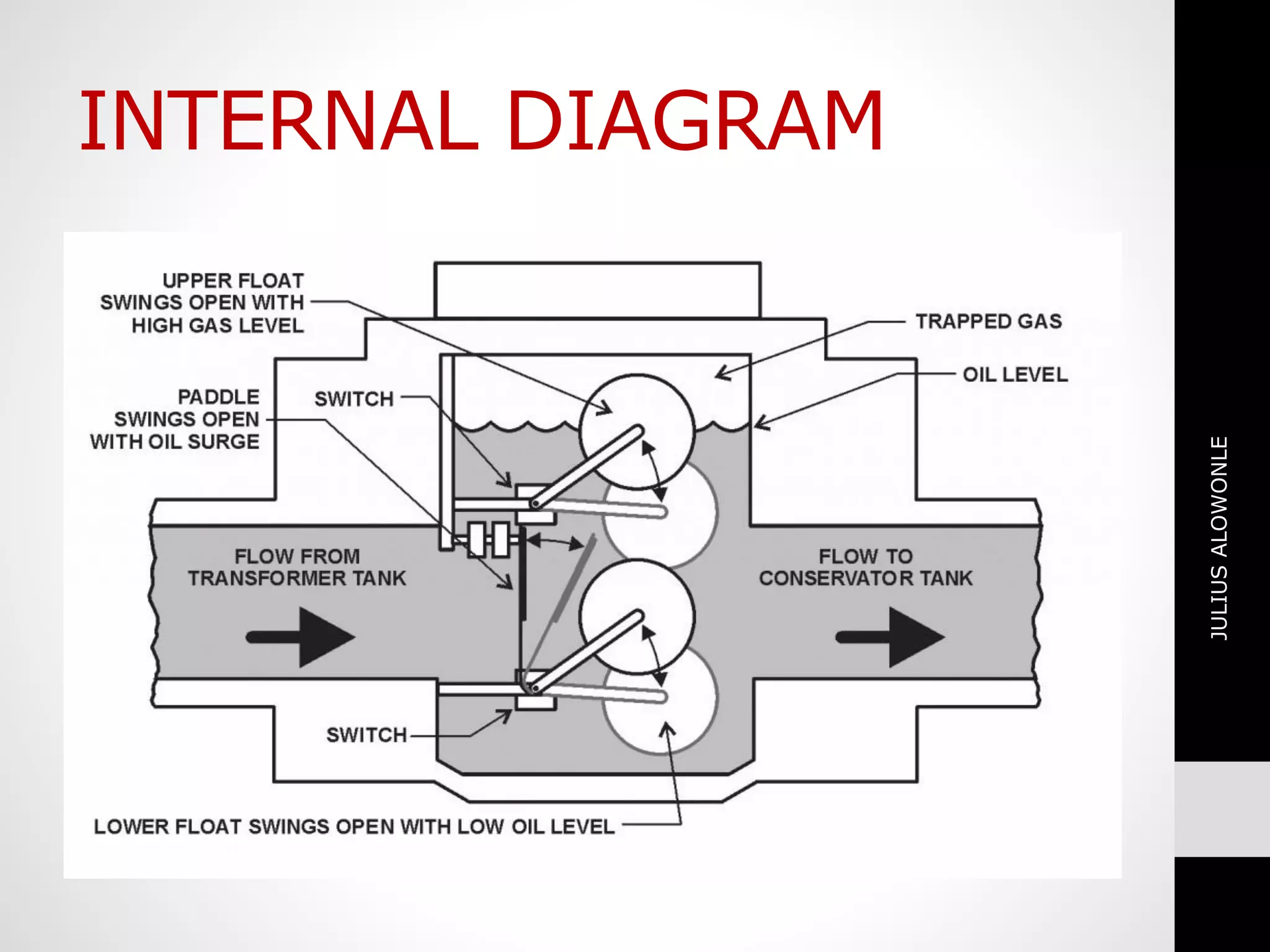 INTERNAL DIAGRAM

UPPER FLOAT SWINGS OPEN WITH HIGH GAS LEVEL

TRAPPED GAS

OIL LEVEL

PADDLE SWINGS OPEN WITH OIL SURGE

SWITCH

FLOW FROM TRANSFORMER TANK

FLOW TO CONSERVATOR TANK

SWITCH

LOWER FLOAT SWINGS OPEN WITH LOW OIL LEVEL

JULIUS ALOWONLE