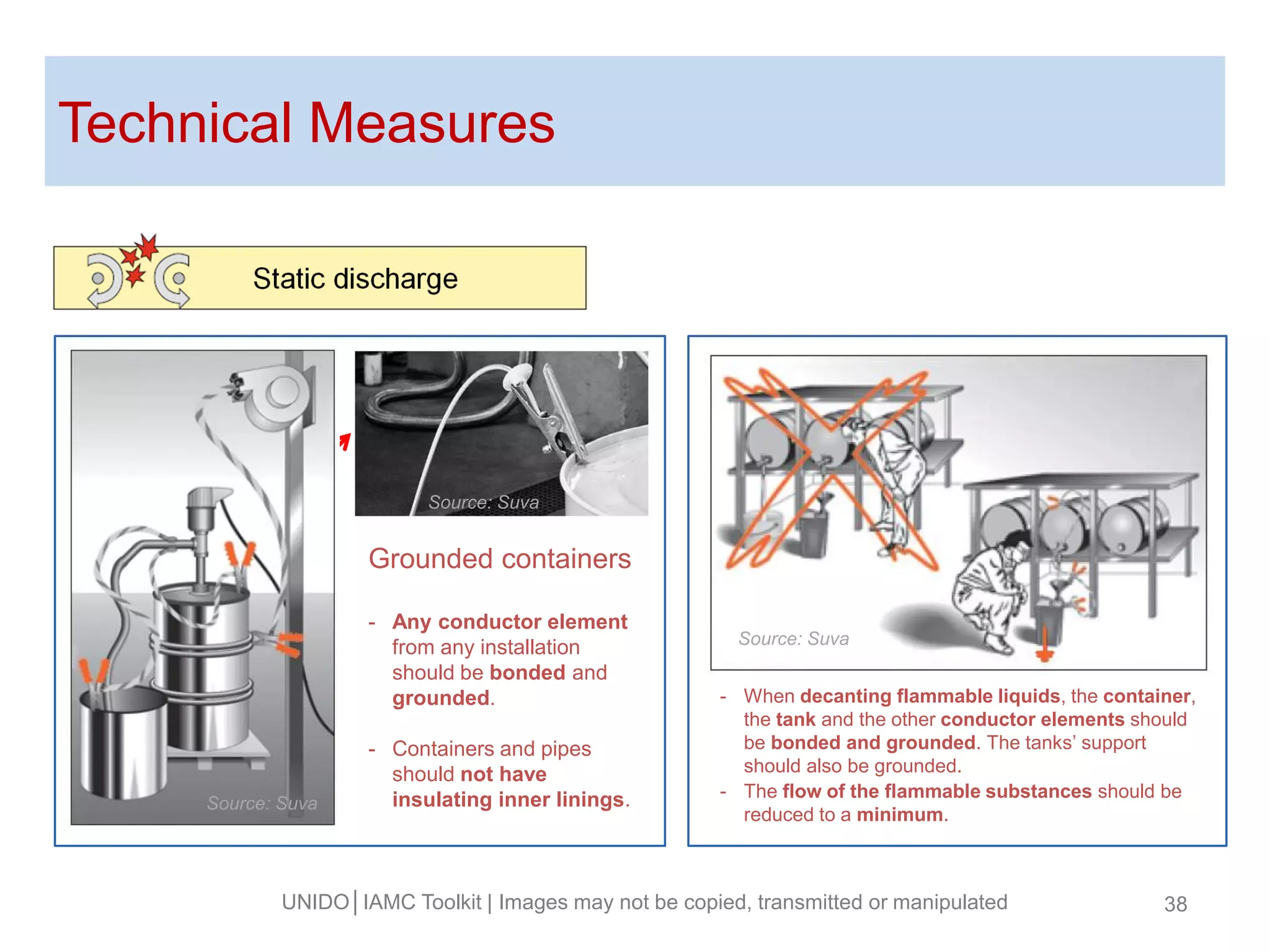 Technical Measures

Static discharge

Source: Suva

Source: Suva

Grounded containers

- Any conductor element from any installation should be bonded and grounded.

- Containers and pipes should not have insulating inner linings.

Source: Suva

- When decanting flammable liquids, the container, the tank and the other conductor elements should be bonded and grounded. The tanks' support should also be grounded.
- The flow of the flammable substances should be reduced to a minimum.

UNIDO | IAMC Toolkit | Images may not be copied, transmitted or manipulated

38