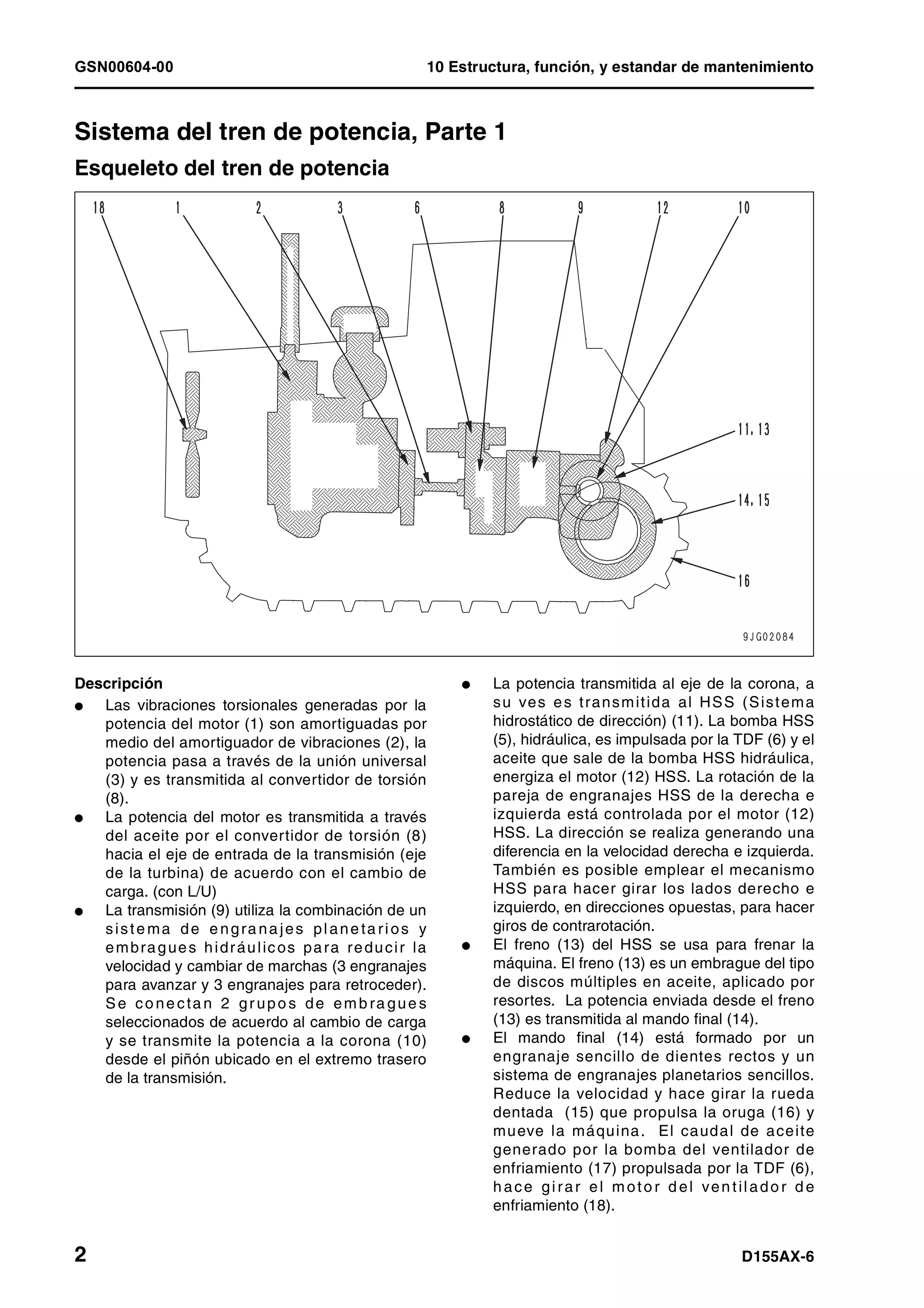 GSN00604-00

10 Estructura, función, y estandar de mantenimiento

Sistema del tren de potencia, Parte 1

Esqueleto del tren de potencia

18 1 2 3 6 8 9 12 10

11, 13

14, 15

16

9JG02084

Descripción

● Las vibraciones torsionales generadas por la potencia del motor (1) son amortiguadas por medio del amortiguador de vibraciones (2), la potencia pasa a través de la unión universal (3) y es transmitida al convertidor de torsión (8).

● La potencia del motor es transmitida a través del aceite por el convertidor de torsión (8) hacia el eje de entrada de la transmisión (eje de la turbina) de acuerdo con el cambio de carga. (con L/U)

● La transmisión (9) utiliza la combinación de un sistema de engranajes planetarios y embragues hidráulicos para reducir la velocidad y cambiar de marchas (3 engranajes para avanzar y 3 engranajes para retroceder). Se conectan 2 grupos de embragues seleccionados de acuerdo al cambio de carga y se transmite la potencia a la corona (10) desde el piñón ubicado en el extremo trasero de la transmisión.

● La potencia transmitida al eje de la corona, a su ves es transmitida al HSS (Sistema hidrostático de dirección) (11). La bomba HSS (5), hidráulica, es impulsada por la TDF (6) y el aceite que sale de la bomba HSS hidráulica, energiza el motor (12) HSS. La rotación de la pareja de engranajes HSS de la derecha e izquierda está controlada por el motor (12) HSS. La dirección se realiza generando una diferencia en la velocidad derecha e izquierda. También es posible emplear el mecanismo HSS para hacer girar los lados derecho e izquierdo, en direcciones opuestas, para hacer giros de contrarotación.

● El freno (13) del HSS se usa para frenar la máquina. El freno (13) es un embrague del tipo de discos múltiples en aceite, aplicado por resortes. La potencia enviada desde el freno (13) es transmitida al mando final (14).

● El mando final (14) está formado por un engranaje sencillo de dientes rectos y un sistema de engranajes planetarios sencillos. Reduce la velocidad y hace girar la rueda dentada (15) que propulsa la oruga (16) y mueve la máquina. El caudal de aceite generado por la bomba del ventilador de enfriamiento (17) propulsada por la TDF (6), hace girar el motor del ventilador de enfriamiento (18).

2

D155AX-6