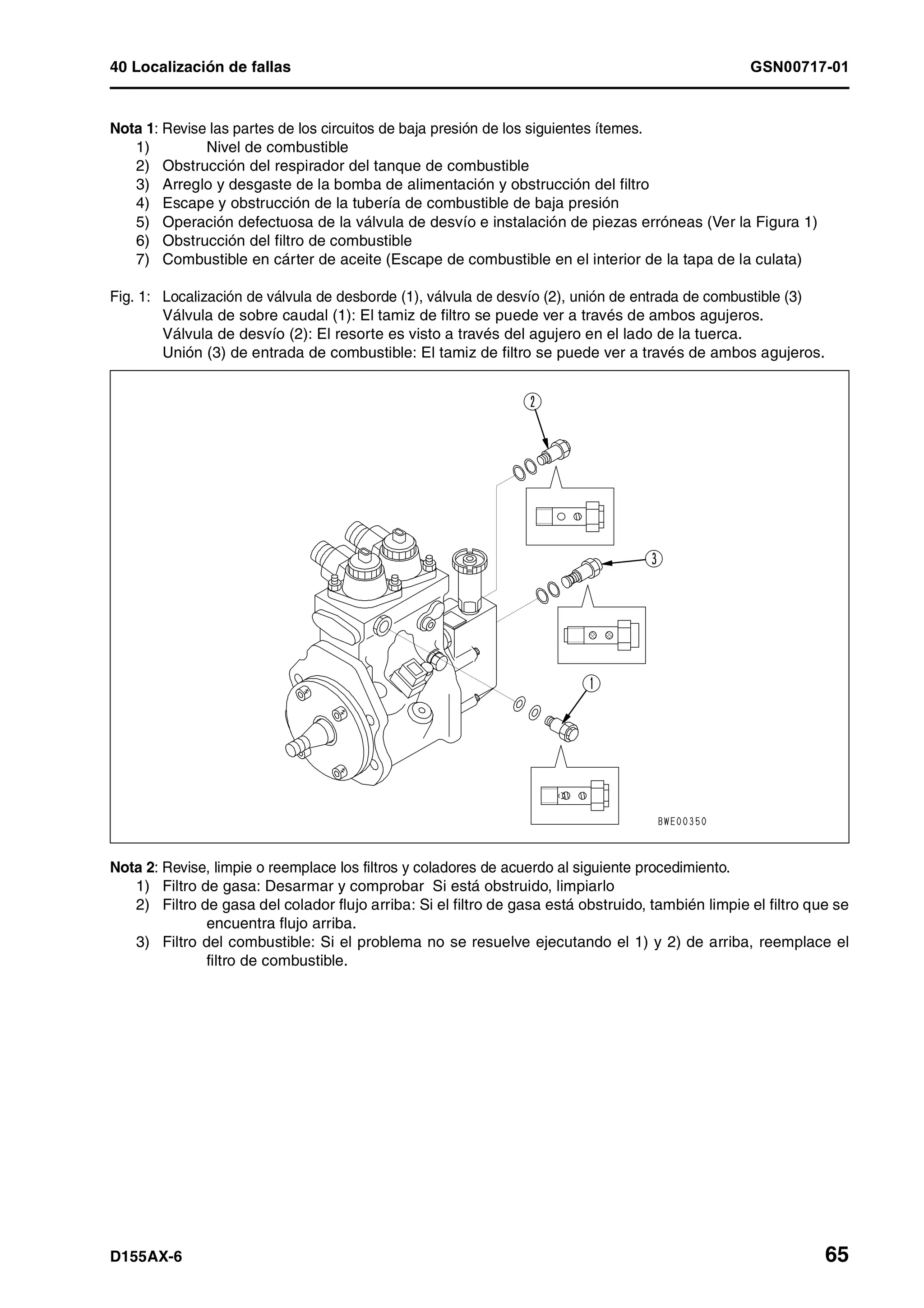 40 Localización de fallas GSN00717-01

Nota 1: Revise las partes de los circuitos de baja presión de los siguientes ítemes.
1) Nivel de combustible
2) Obstrucción del respirador del tanque de combustible
3) Arreglo y desgaste de la bomba de alimentación y obstrucción del filtro
4) Escape y obstrucción de la tubería de combustible de baja presión
5) Operación defectuosa de la válvula de desvío e instalación de piezas erróneas (Ver la Figura 1)
6) Obstrucción del filtro de combustible
7) Combustible en cárter de aceite (Escape de combustible en el interior de la tapa de la culata)

Fig. 1: Localización de válvula de desborde (1), válvula de desvío (2), unión de entrada de combustible (3)
Válvula de sobre caudal (1): El tamiz de filtro se puede ver a través de ambos agujeros.
Válvula de desvío (2): El resorte es visto a través del agujero en el lado de la tuerca.
Unión (3) de entrada de combustible: El tamiz de filtro se puede ver a través de ambos agujeros.

2
3
1
BWE00350

Nota 2: Revise, limpie o reemplace los filtros y coladores de acuerdo al siguiente procedimiento.
1) Filtro de gasa: Desarmar y comprobar Si está obstruido, limpiarlo
2) Filtro de gasa del colador flujo arriba: Si el filtro de gasa está obstruido, también limpie el filtro que se encuentra flujo arriba.
3) Filtro del combustible: Si el problema no se resuelve ejecutando el 1) y 2) de arriba, reemplace el filtro de combustible.

D155AX-6 65