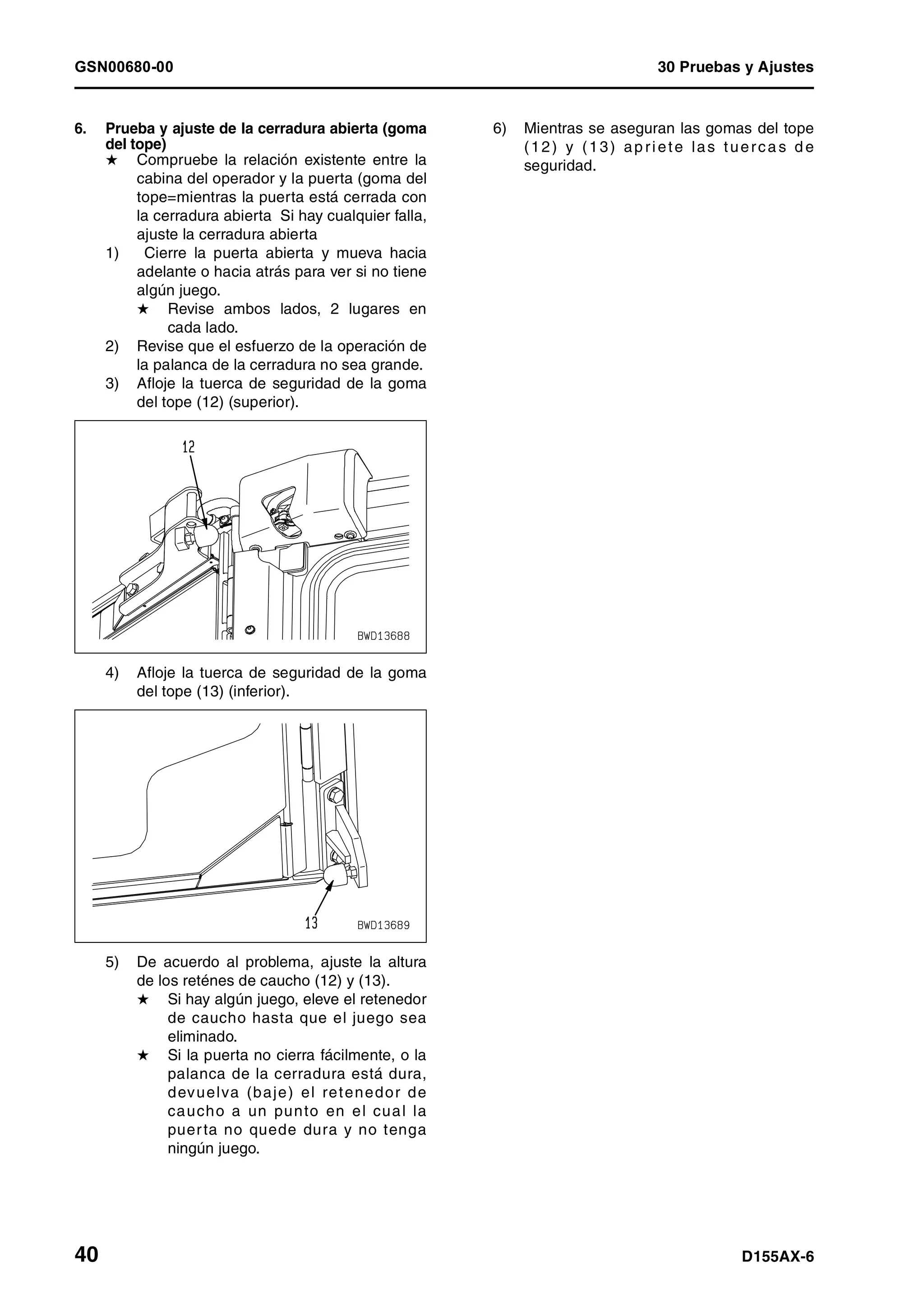 GSN00680-00

30 Pruebas y Ajustes

6. Prueba y ajuste de la cerradura abierta (goma del tope)

★ Compruebe la relación existente entre la cabina del operador y la puerta (goma del tope=mientras la puerta está cerrada con la cerradura abierta Si hay cualquier falla, ajuste la cerradura abierta

1) Cierre la puerta abierta y mueva hacia adelante o hacia atrás para ver si no tiene algún juego.

★ Revise ambos lados, 2 lugares en cada lado.

2) Revise que el esfuerzo de la operación de la palanca de la cerradura no sea grande.

3) Afloje la tuerca de seguridad de la goma del tope (12) (superior).

12

BWD13688

4) Afloje la tuerca de seguridad de la goma del tope (13) (inferior).

13

BWD13689

5) De acuerdo al problema, ajuste la altura de los reténes de caucho (12) y (13).

★ Si hay algún juego, eleve el retenedor de caucho hasta que el juego sea eliminado.

★ Si la puerta no cierra fácilmente, o la palanca de la cerradura está dura, devuelva (baje) el retenedor de caucho a un punto en el cual la puerta no quede dura y no tenga ningún juego.

6) Mientras se aseguran las gomas del tope (12) y (13) apriete las tuercas de seguridad.

40

D155AX-6