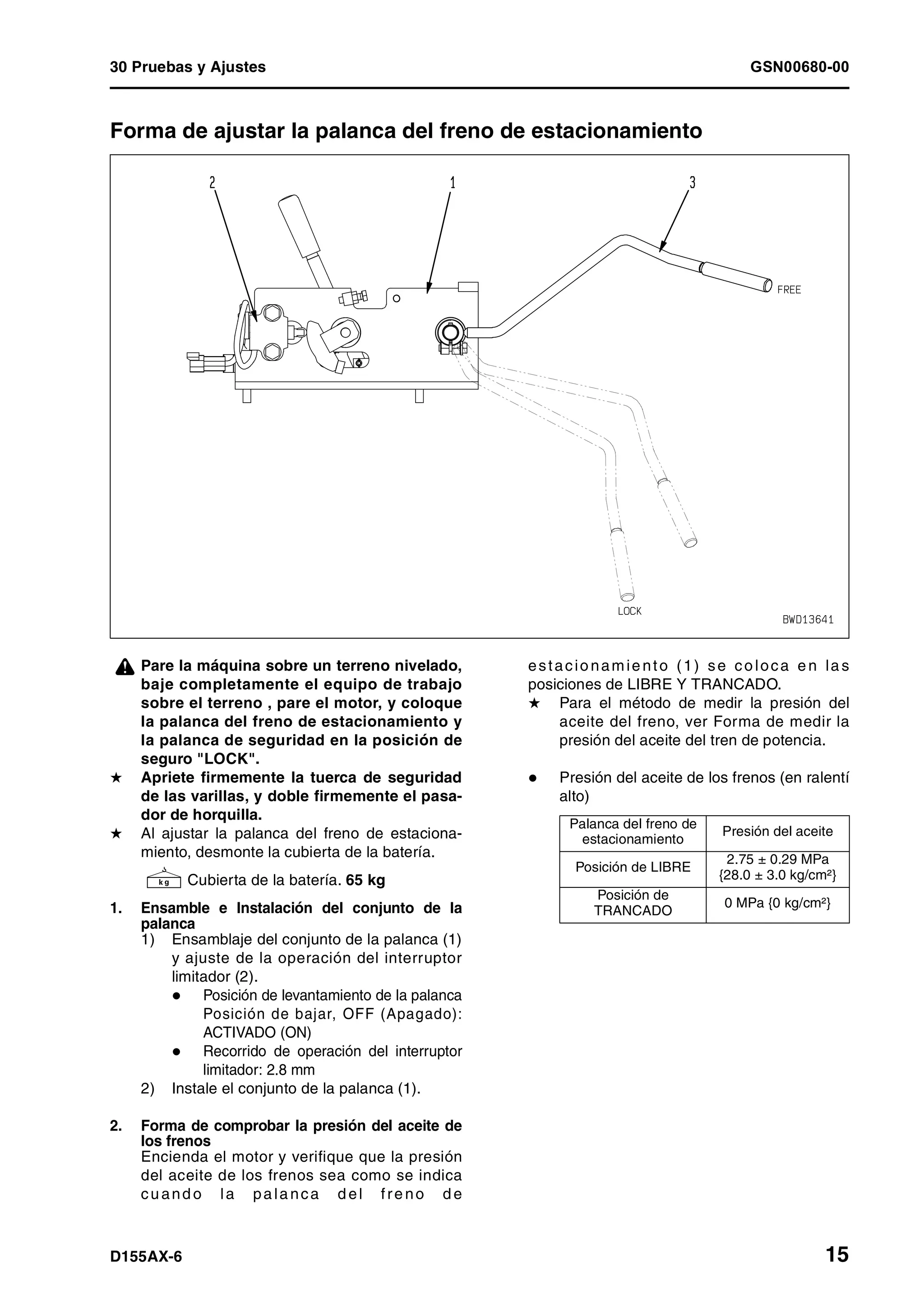 30 Pruebas y Ajustes GSN00680-00

Forma de ajustar la palanca del freno de estacionamiento

2 1 3
FREE
LOCK
BWD13641

Pare la máquina sobre un terreno nivelado, baje completamente el equipo de trabajo sobre el terreno , pare el motor, y coloque la palanca del freno de estacionamiento y la palanca de seguridad en la posición de seguro "LOCK".
★ Apriete firmemente la tuerca de seguridad de las varillas, y doble firmemente el pasador de horquilla.
★ Al ajustar la palanca del freno de estacionamiento, desmonte la cubierta de la batería.

kg Cubierta de la batería. 65 kg

1. Ensamble e Instalación del conjunto de la palanca
1) Ensamblaje del conjunto de la palanca (1) y ajuste de la operación del interruptor limitador (2).
● Posición de levantamiento de la palanca Posición de bajar, OFF (Apagado): ACTIVADO (ON)
● Recorrido de operación del interruptor limitador: 2.8 mm
2) Instale el conjunto de la palanca (1).

2. Forma de comprobar la presión del aceite de los frenos
Encienda el motor y verifique que la presión del aceite de los frenos sea como se indica cuando la palanca del freno de estacionamiento (1) se coloca en las posiciones de LIBRE Y TRANCADO.
★ Para el método de medir la presión del aceite del freno, ver Forma de medir la presión del aceite del tren de potencia.

● Presión del aceite de los frenos (en ralentí alto)

| Palanca del freno de estacionamiento | Presión del aceite |
|---|---|
| Posición de LIBRE | 2.75 ± 0.29 MPa {28.0 ± 3.0 kg/cm²} |
| Posición de TRANCADO | 0 MPa {0 kg/cm²} |

D155AX-6 15