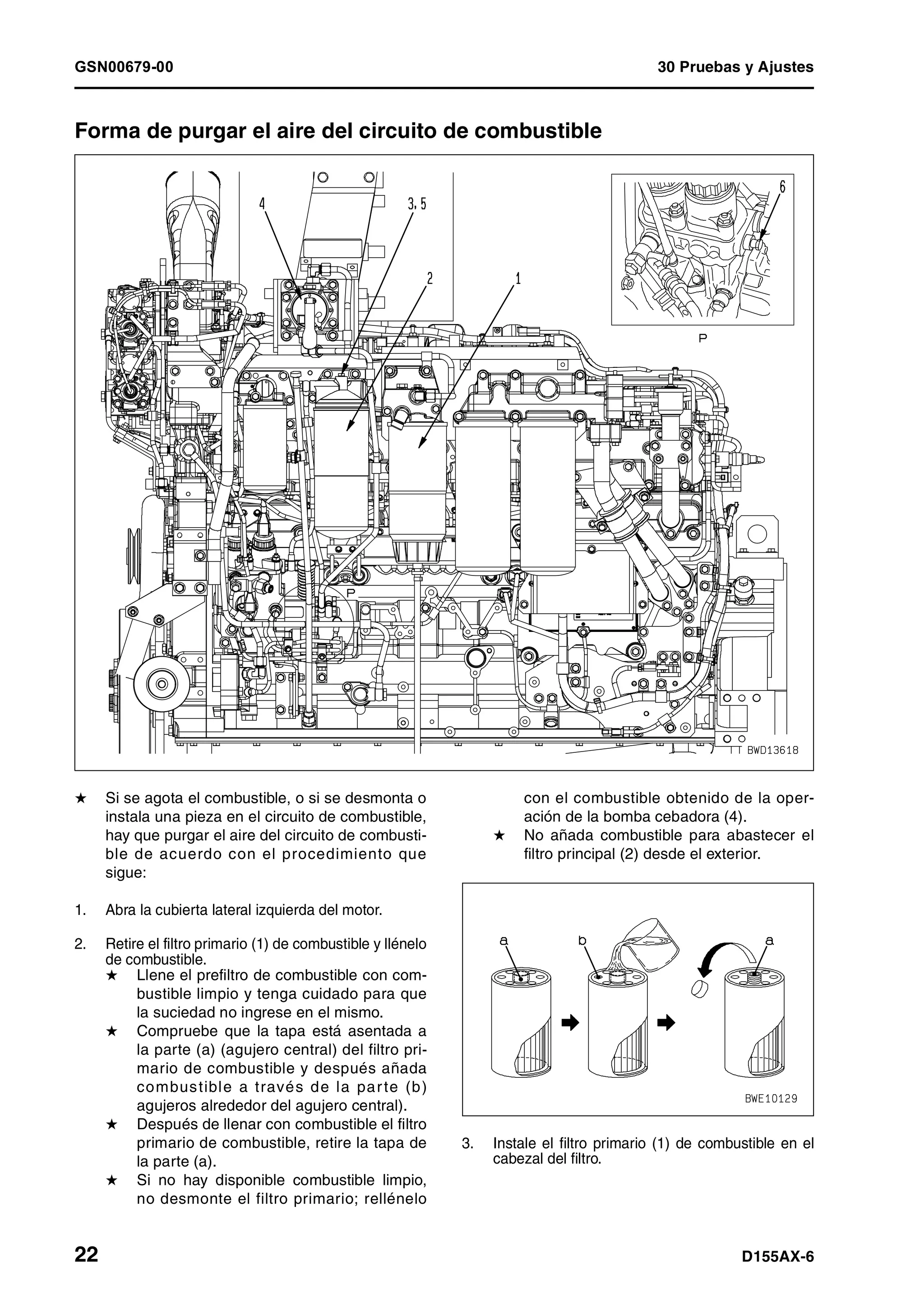 GSN00679-00

30 Pruebas y Ajustes

Forma de purgar el aire del circuito de combustible

4
3, 5
2
1
6
P
P
BWD13618

★ Si se agota el combustible, o si se desmonta o instala una pieza en el circuito de combustible, hay que purgar el aire del circuito de combustible de acuerdo con el procedimiento que sigue:

1. Abra la cubierta lateral izquierda del motor.

2. Retire el filtro primario (1) de combustible y llénelo de combustible.
★ Llene el prefiltro de combustible con combustible limpio y tenga cuidado para que la suciedad no ingrese en el mismo.
★ Compruebe que la tapa está asentada a la parte (a) (agujero central) del filtro primario de combustible y después añada combustible a través de la parte (b) agujeros alrededor del agujero central).
★ Después de llenar con combustible el filtro primario de combustible, retire la tapa de la parte (a).
★ Si no hay disponible combustible limpio, no desmonte el filtro primario; rellénelo con el combustible obtenido de la operación de la bomba cebadora (4).
★ No añada combustible para abastecer el filtro principal (2) desde el exterior.

a
b
a
BWE10129

3. Instale el filtro primario (1) de combustible en el cabezal del filtro.

22

D155AX-6