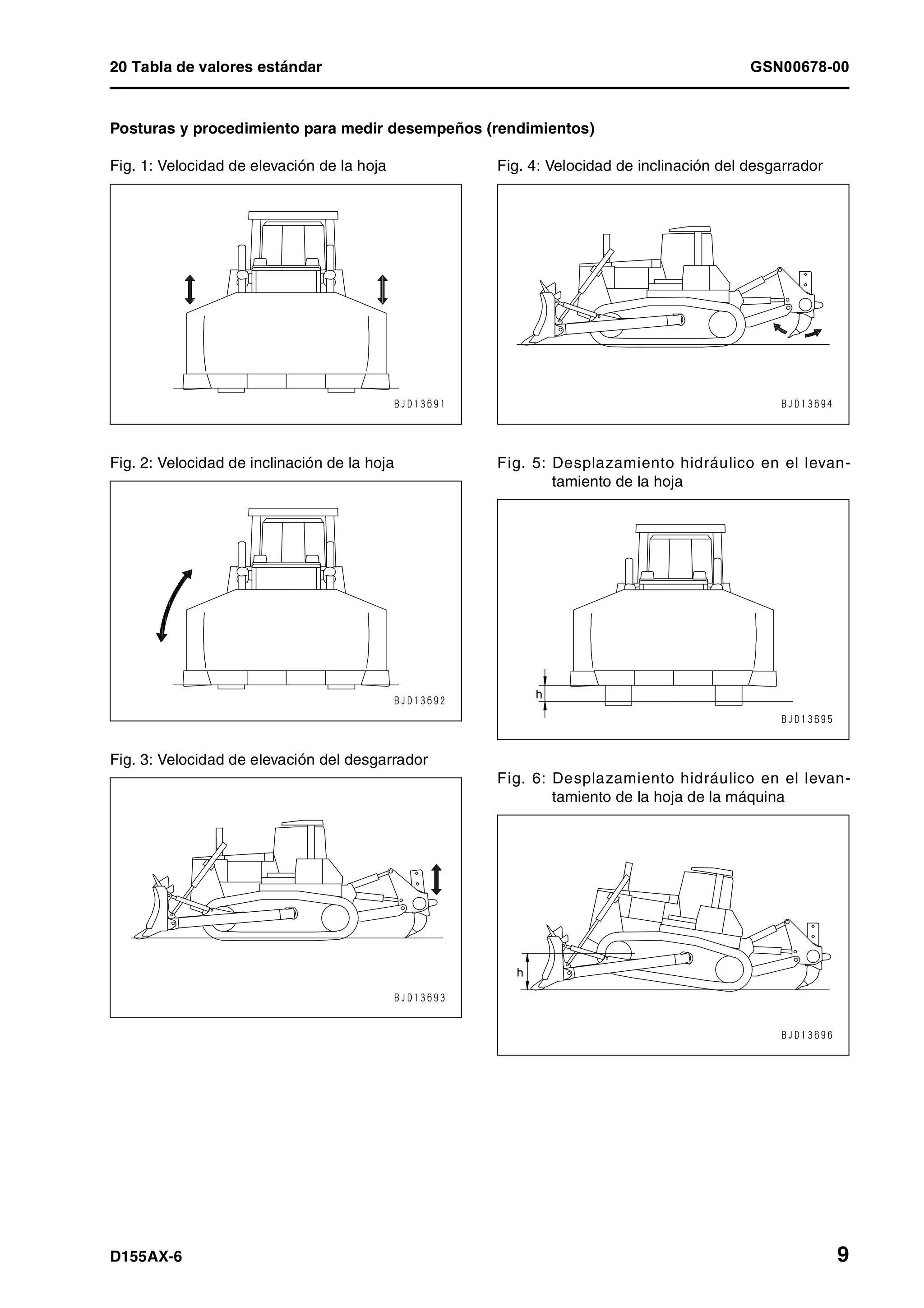 20 Tabla de valores estándar GSN00678-00

Posturas y procedimiento para medir desempeños (rendimientos)

Fig. 1: Velocidad de elevación de la hoja

BJD13691

Fig. 2: Velocidad de inclinación de la hoja

BJD13692

Fig. 3: Velocidad de elevación del desgarrador

BJD13693

Fig. 4: Velocidad de inclinación del desgarrador

BJD13694

Fig. 5: Desplazamiento hidráulico en el levantamiento de la hoja

h

BJD13695

Fig. 6: Desplazamiento hidráulico en el levantamiento de la hoja de la máquina

h

BJD13696

D155AX-6 9