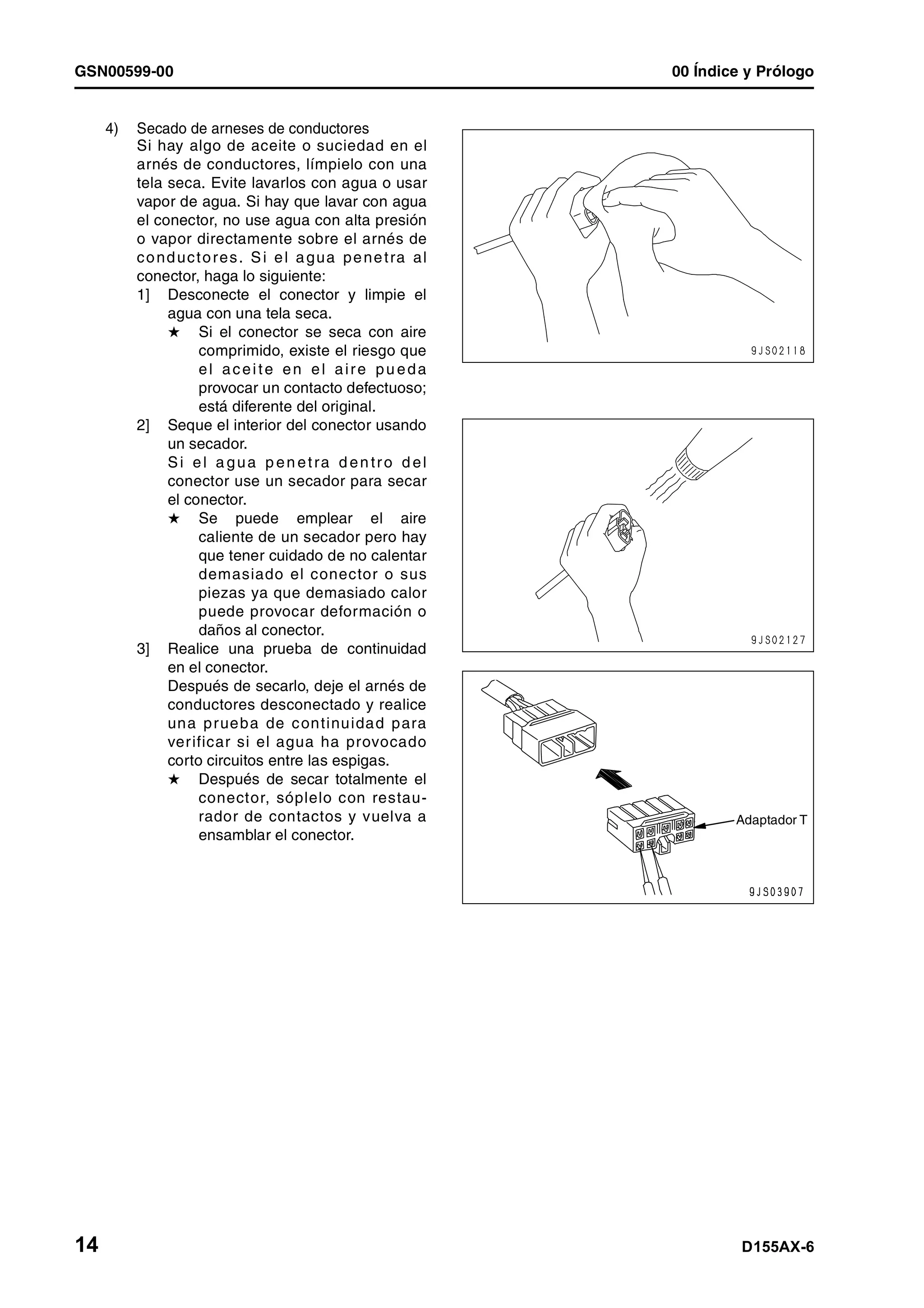 GSN00599-00

00 Índice y Prólogo

4) Secado de arneses de conductores
Si hay algo de aceite o suciedad en el arnés de conductores, límpielo con una tela seca. Evite lavarlos con agua o usar vapor de agua. Si hay que lavar con agua el conector, no use agua con alta presión o vapor directamente sobre el arnés de conductores. Si el agua penetra al conector, haga lo siguiente:
1] Desconecte el conector y limpie el agua con una tela seca.
★ Si el conector se seca con aire comprimido, existe el riesgo que el aceite en el aire pueda provocar un contacto defectuoso; está diferente del original.
2] Seque el interior del conector usando un secador.
Si el agua penetra dentro del conector use un secador para secar el conector.
★ Se puede emplear el aire caliente de un secador pero hay que tener cuidado de no calentar demasiado el conector o sus piezas ya que demasiado calor puede provocar deformación o daños al conector.
3] Realice una prueba de continuidad en el conector.
Después de secarlo, deje el arnés de conductores desconectado y realice una prueba de continuidad para verificar si el agua ha provocado corto circuitos entre las espigas.
★ Después de secar totalmente el conector, sóplelo con restaurador de contactos y vuelva a ensamblar el conector.

9JS02118

9JS02127

Adaptador T

9JS03907

14

D155AX-6