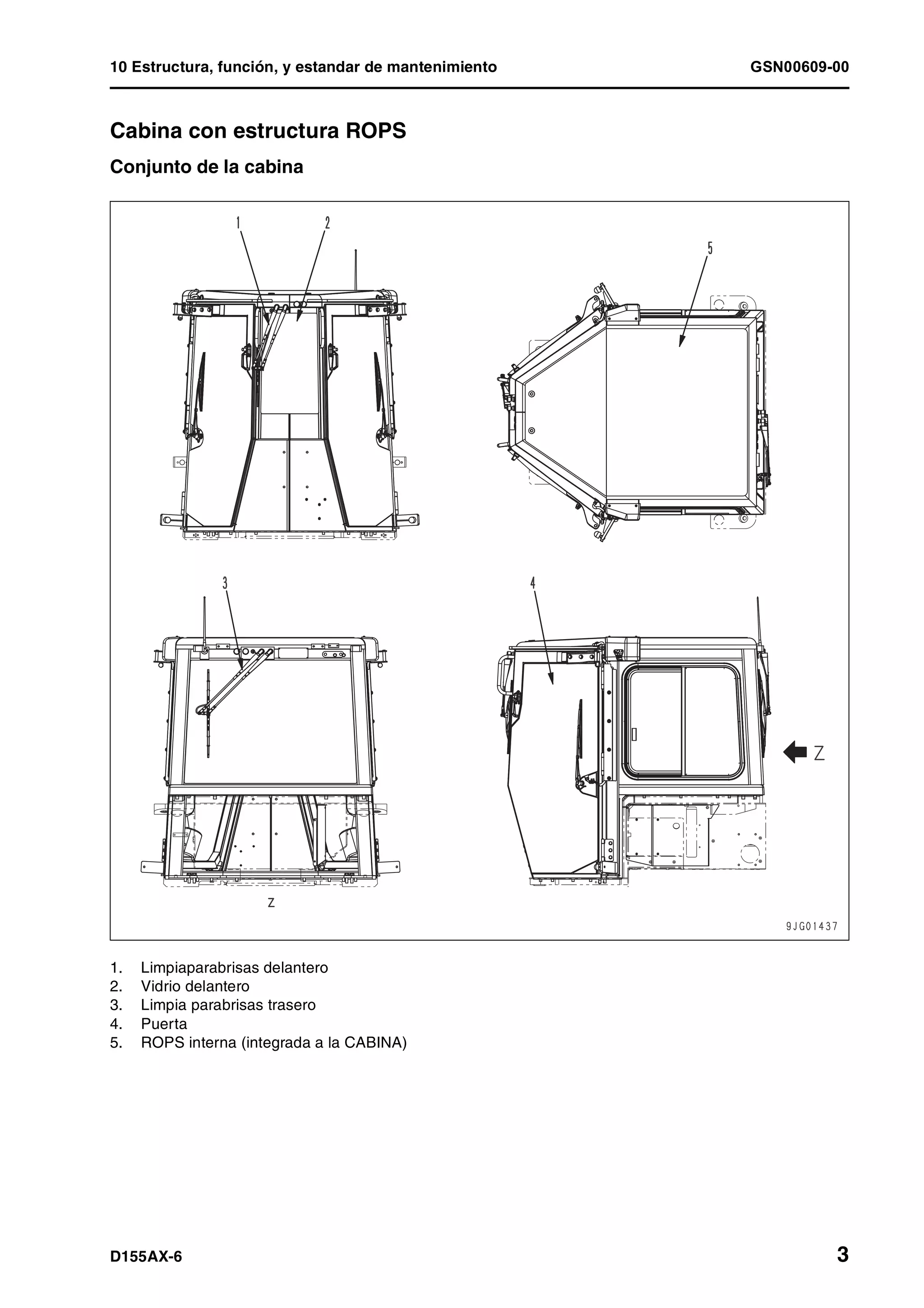 10 Estructura, función, y estandar de mantenimiento GSN00609-00

Cabina con estructura ROPS

Conjunto de la cabina

1
2
5
3
4
Z
Z
9JG01437

1. Limpiaparabrisas delantero
2. Vidrio delantero
3. Limpia parabrisas trasero
4. Puerta
5. ROPS interna (integrada a la CABINA)

D155AX-6 3