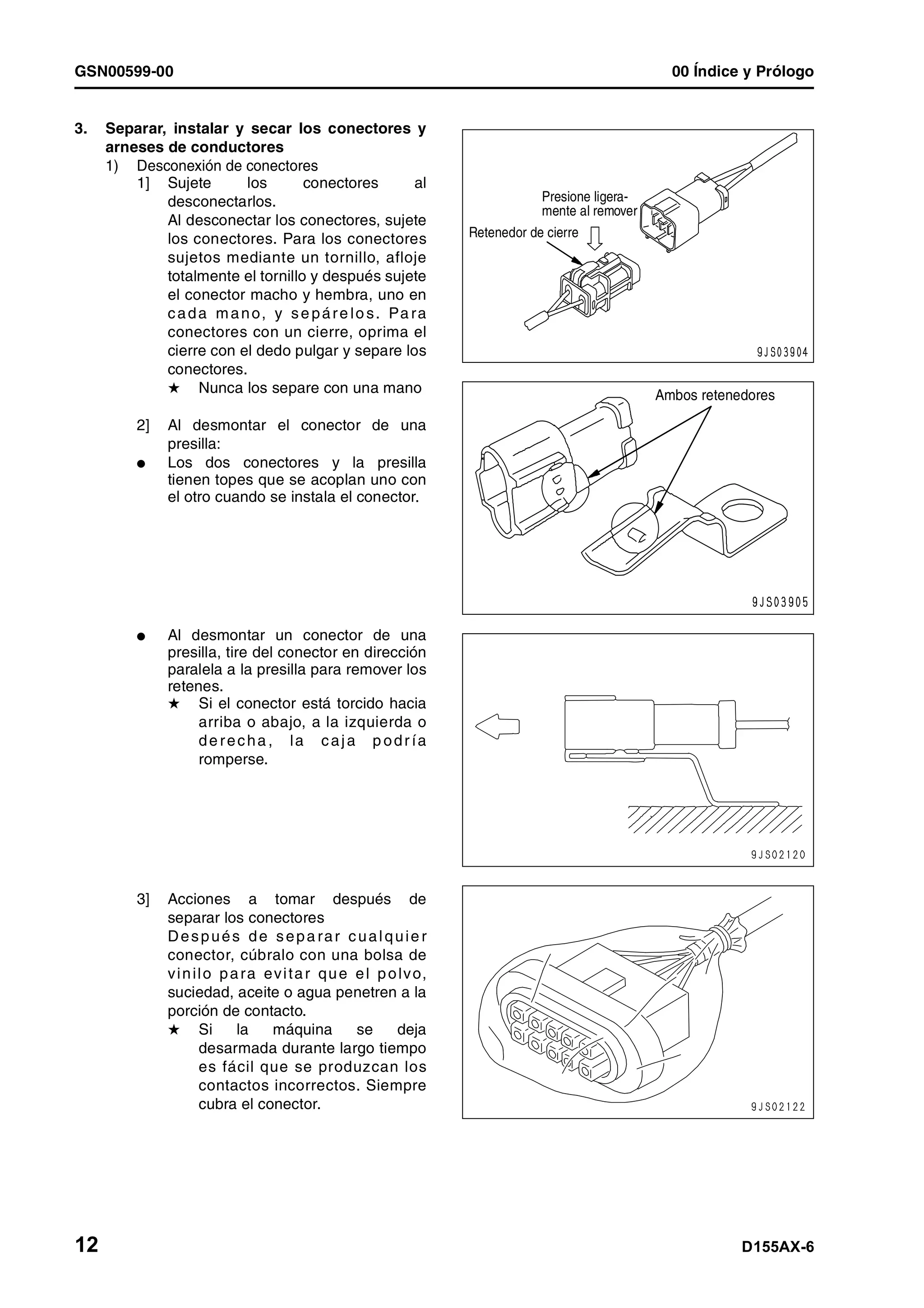 GSN00599-00

00 Índice y Prólogo

3. Separar, instalar y secar los conectores y arneses de conductores

1) Desconexión de conectores

1] Sujete los conectores al desconectarlos.

Al desconectar los conectores, sujete los conectores. Para los conectores sujetos mediante un tornillo, afloje totalmente el tornillo y después sujete el conector macho y hembra, uno en cada mano, y sepárelos. Para conectores con un cierre, oprima el cierre con el dedo pulgar y separe los conectores.

★ Nunca los separe con una mano

Presione ligeramente al remover

Retenedor de cierre

9JS03904

2] Al desmontar el conector de una presilla:

● Los dos conectores y la presilla tienen topes que se acoplan uno con el otro cuando se instala el conector.

Ambos retenedores

9JS03905

● Al desmontar un conector de una presilla, tire del conector en dirección paralela a la presilla para remover los retenes.

★ Si el conector está torcido hacia arriba o abajo, a la izquierda o derecha, la caja podría romperse.

9JS02120

3] Acciones a tomar después de separar los conectores

Después de separar cualquier conector, cúbralo con una bolsa de vinilo para evitar que el polvo, suciedad, aceite o agua penetren a la porción de contacto.

★ Si la máquina se deja desarmada durante largo tiempo es fácil que se produzcan los contactos incorrectos. Siempre cubra el conector.

9JS02122

12

D155AX-6