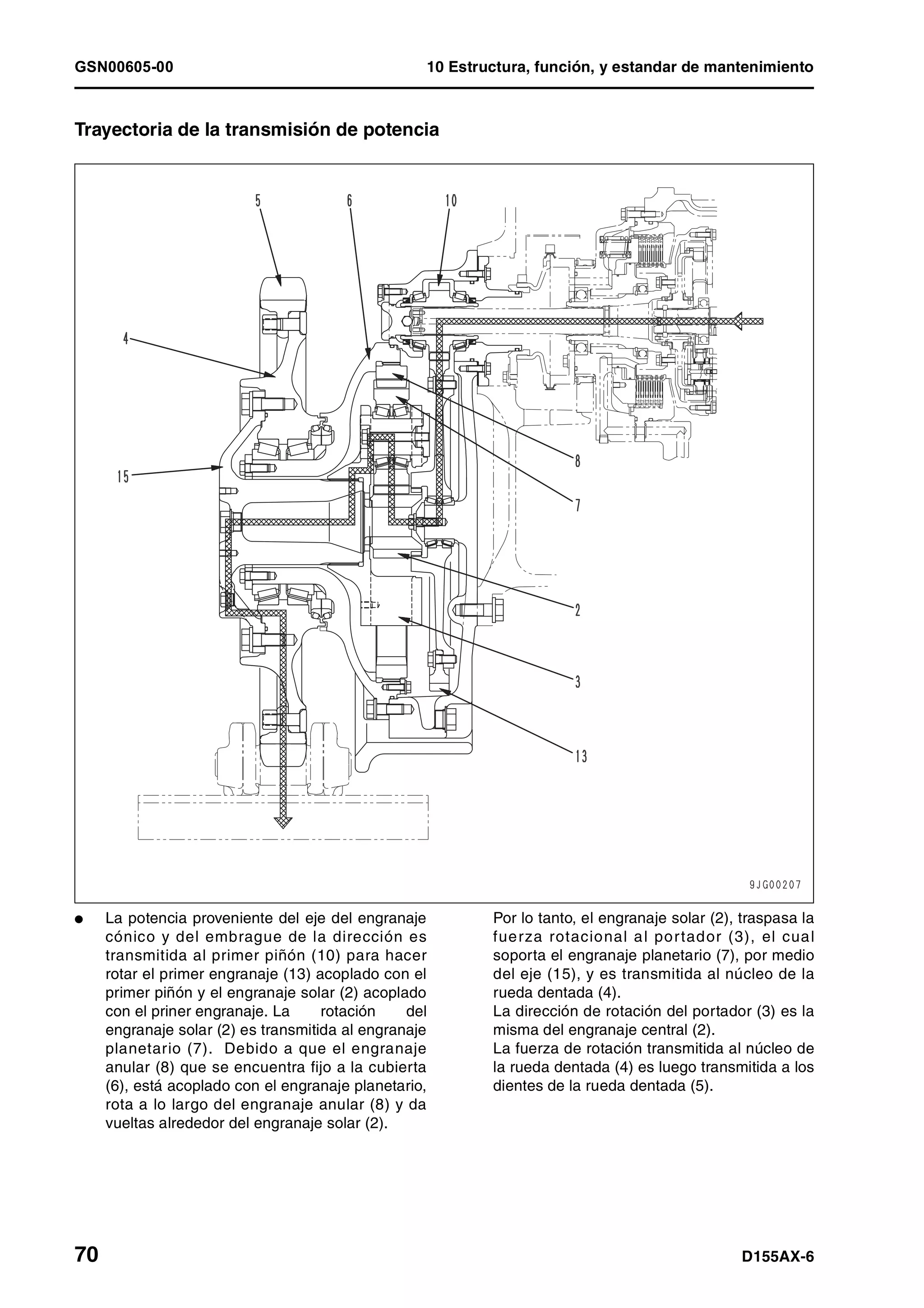 GSN00605-00

10 Estructura, función, y estandar de mantenimiento

Trayectoria de la transmisión de potencia

5
6
10
4
15
8
7
2
3
13

9JG00207

● La potencia proveniente del eje del engranaje cónico y del embrague de la dirección es transmitida al primer piñón (10) para hacer rotar el primer engranaje (13) acoplado con el primer piñón y el engranaje solar (2) acoplado con el priner engranaje. La rotación del engranaje solar (2) es transmitida al engranaje planetario (7). Debido a que el engranaje anular (8) que se encuentra fijo a la cubierta (6), está acoplado con el engranaje planetario, rota a lo largo del engranaje anular (8) y da vueltas alrededor del engranaje solar (2).

Por lo tanto, el engranaje solar (2), traspasa la fuerza rotacional al portador (3), el cual soporta el engranaje planetario (7), por medio del eje (15), y es transmitida al núcleo de la rueda dentada (4).
La dirección de rotación del portador (3) es la misma del engranaje central (2).
La fuerza de rotación transmitida al núcleo de la rueda dentada (4) es luego transmitida a los dientes de la rueda dentada (5).

70

D155AX-6