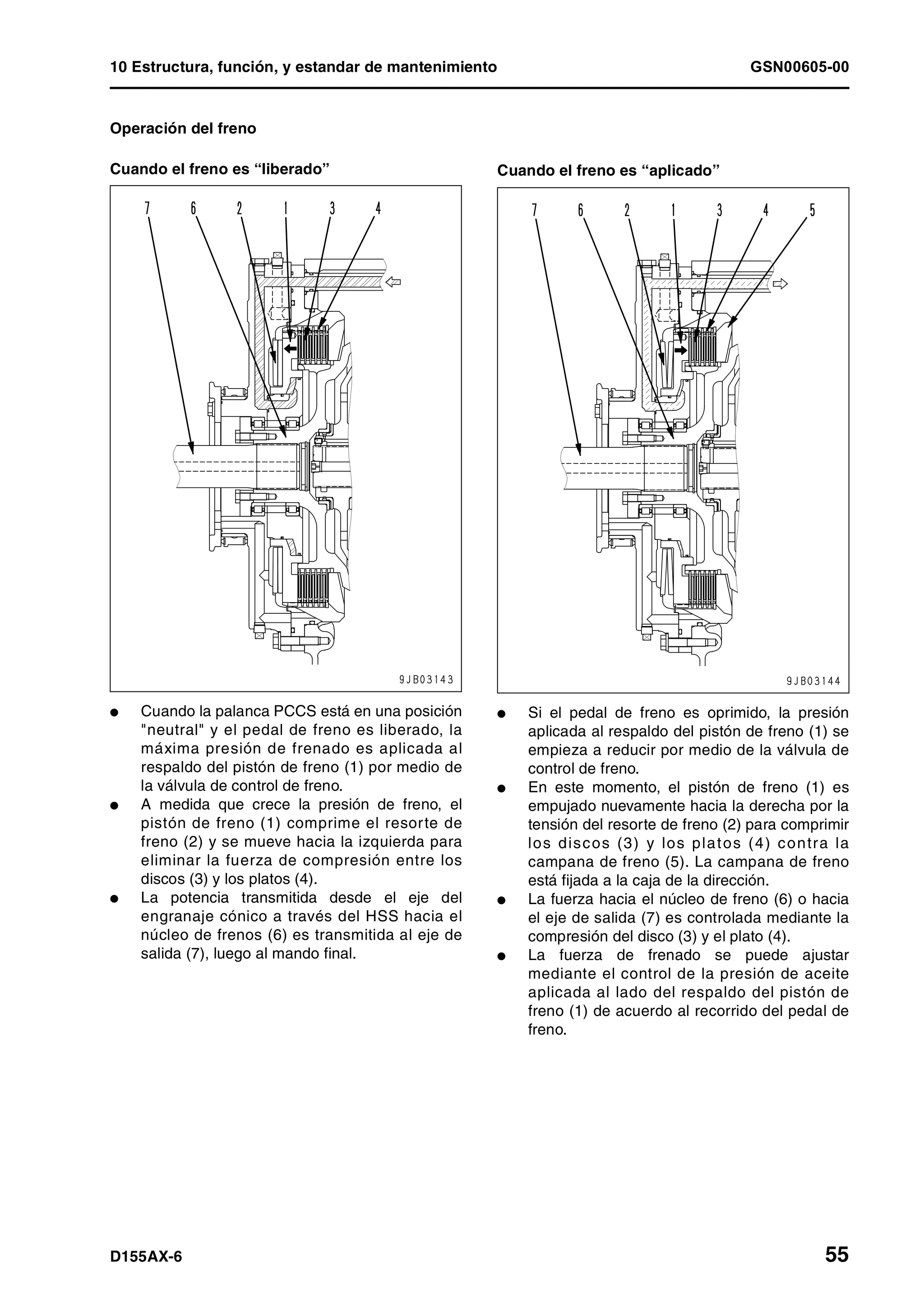 10 Estructura, función, y estandar de mantenimiento GSN00605-00

Operación del freno

Cuando el freno es “liberado”

7 6 2 1 3 4

9JB03143

● Cuando la palanca PCCS está en una posición "neutral" y el pedal de freno es liberado, la máxima presión de frenado es aplicada al respaldo del pistón de freno (1) por medio de la válvula de control de freno.
● A medida que crece la presión de freno, el pistón de freno (1) comprime el resorte de freno (2) y se mueve hacia la izquierda para eliminar la fuerza de compresión entre los discos (3) y los platos (4).
● La potencia transmitida desde el eje del engranaje cónico a través del HSS hacia el núcleo de frenos (6) es transmitida al eje de salida (7), luego al mando final.

Cuando el freno es “aplicado”

7 6 2 1 3 4 5

9JB03144

● Si el pedal de freno es oprimido, la presión aplicada al respaldo del pistón de freno (1) se empieza a reducir por medio de la válvula de control de freno.
● En este momento, el pistón de freno (1) es empujado nuevamente hacia la derecha por la tensión del resorte de freno (2) para comprimir los discos (3) y los platos (4) contra la campana de freno (5). La campana de freno está fijada a la caja de la dirección.
● La fuerza hacia el núcleo de freno (6) o hacia el eje de salida (7) es controlada mediante la compresión del disco (3) y el plato (4).
● La fuerza de frenado se puede ajustar mediante el control de la presión de aceite aplicada al lado del respaldo del pistón de freno (1) de acuerdo al recorrido del pedal de freno.

D155AX-6 55