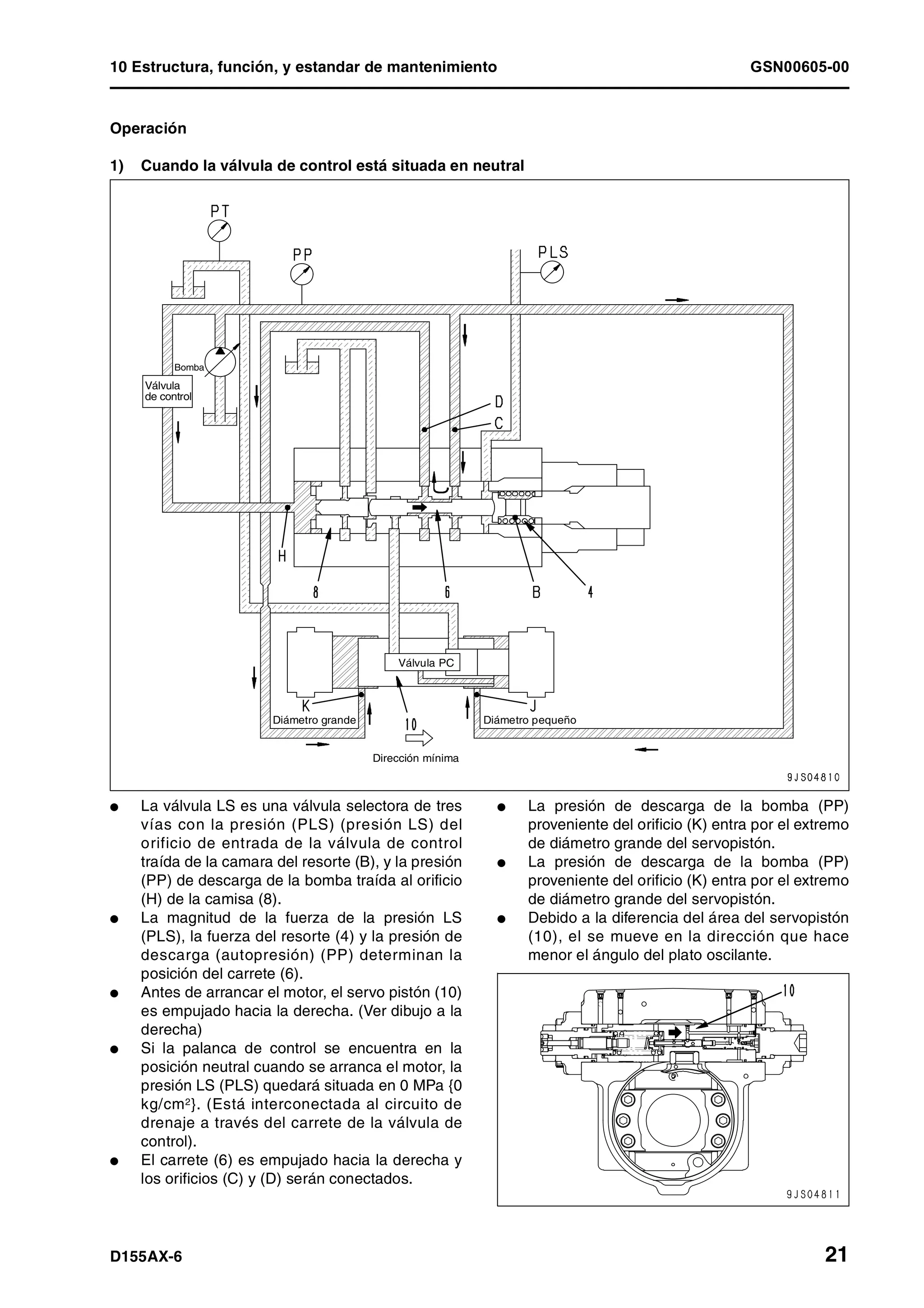 10 Estructura, función, y estandar de mantenimiento GSN00605-00

Operación

1) Cuando la válvula de control está situada en neutral

PT
PP
PLS
Bomba
Válvula de control
D
C
H
8
6
B
4
Válvula PC
K
J
Diámetro grande
10
Diámetro pequeño
Dirección mínima
9JS04810

● La válvula LS es una válvula selectora de tres vías con la presión (PLS) (presión LS) del orificio de entrada de la válvula de control traída de la camara del resorte (B), y la presión (PP) de descarga de la bomba traída al orificio (H) de la camisa (8).
● La magnitud de la fuerza de la presión LS (PLS), la fuerza del resorte (4) y la presión de descarga (autopresión) (PP) determinan la posición del carrete (6).
● Antes de arrancar el motor, el servo pistón (10) es empujado hacia la derecha. (Ver dibujo a la derecha)
● Si la palanca de control se encuentra en la posición neutral cuando se arranca el motor, la presión LS (PLS) quedará situada en 0 MPa {0 kg/cm²}. (Está interconectada al circuito de drenaje a través del carrete de la válvula de control).
● El carrete (6) es empujado hacia la derecha y los orificios (C) y (D) serán conectados.

● La presión de descarga de la bomba (PP) proveniente del orificio (K) entra por el extremo de diámetro grande del servopistón.
● La presión de descarga de la bomba (PP) proveniente del orificio (K) entra por el extremo de diámetro grande del servopistón.
● Debido a la diferencia del área del servopistón (10), el se mueve en la dirección que hace menor el ángulo del plato oscilante.

10
9JS04811

D155AX-6 21