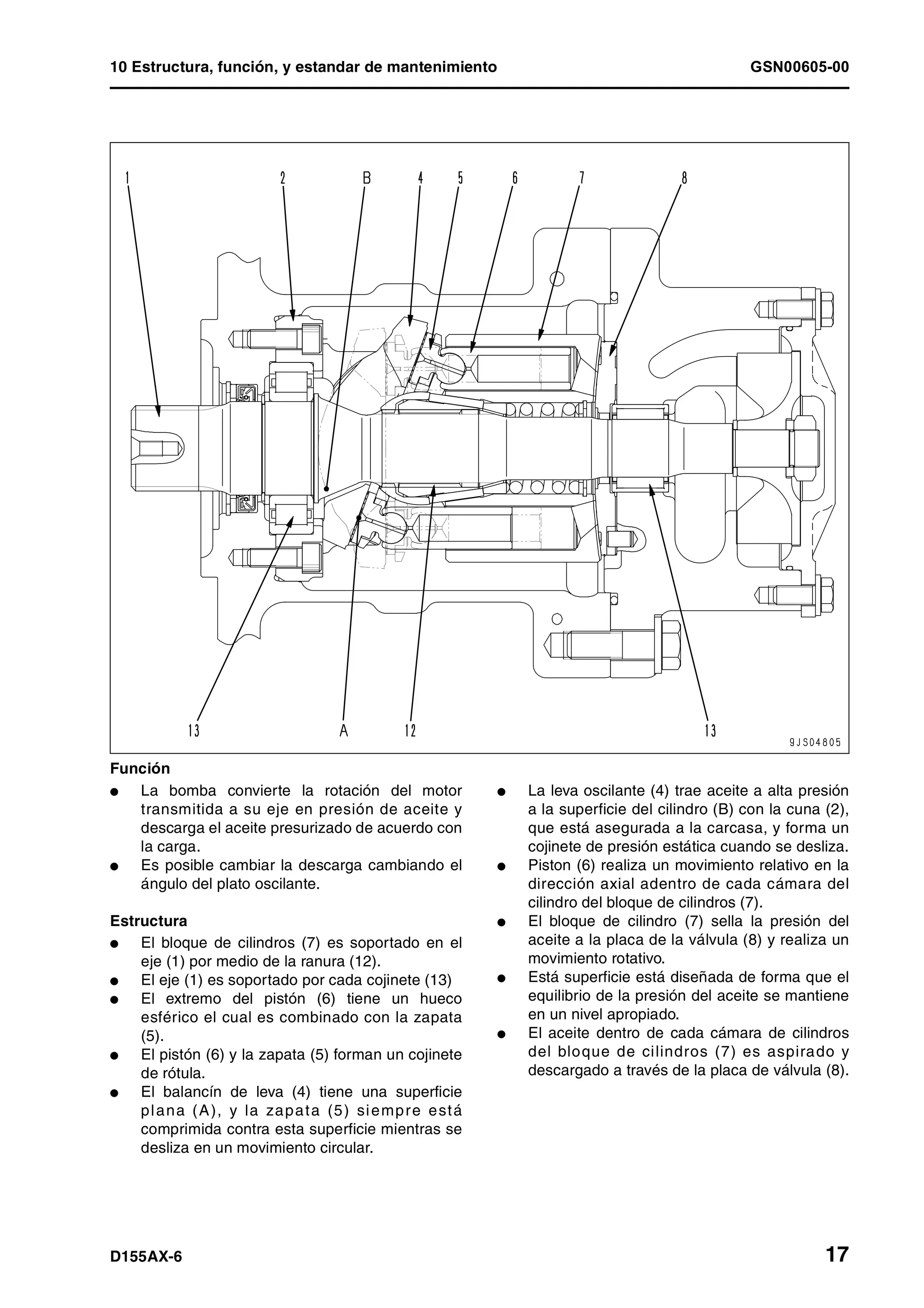 10 Estructura, función, y estandar de mantenimiento GSN00605-00

1 2 B 4 5 6 7 8

13 A 12 13

9JS04805

**Función**

●	La bomba convierte la rotación del motor transmitida a su eje en presión de aceite y descarga el aceite presurizado de acuerdo con la carga.
●	Es posible cambiar la descarga cambiando el ángulo del plato oscilante.

**Estructura**

●	El bloque de cilindros (7) es soportado en el eje (1) por medio de la ranura (12).
●	El eje (1) es soportado por cada cojinete (13)
●	El extremo del pistón (6) tiene un hueco esférico el cual es combinado con la zapata (5).
●	El pistón (6) y la zapata (5) forman un cojinete de rótula.
●	El balancín de leva (4) tiene una superficie plana (A), y la zapata (5) siempre está comprimida contra esta superficie mientras se desliza en un movimiento circular.

●	La leva oscilante (4) trae aceite a alta presión a la superficie del cilindro (B) con la cuna (2), que está asegurada a la carcasa, y forma un cojinete de presión estática cuando se desliza.
●	Piston (6) realiza un movimiento relativo en la dirección axial adentro de cada cámara del cilindro del bloque de cilindros (7).
●	El bloque de cilindro (7) sella la presión del aceite a la placa de la válvula (8) y realiza un movimiento rotativo.
●	Está superficie está diseñada de forma que el equilibrio de la presión del aceite se mantiene en un nivel apropiado.
●	El aceite dentro de cada cámara de cilindros del bloque de cilindros (7) es aspirado y descargado a través de la placa de válvula (8).

D155AX-6 17