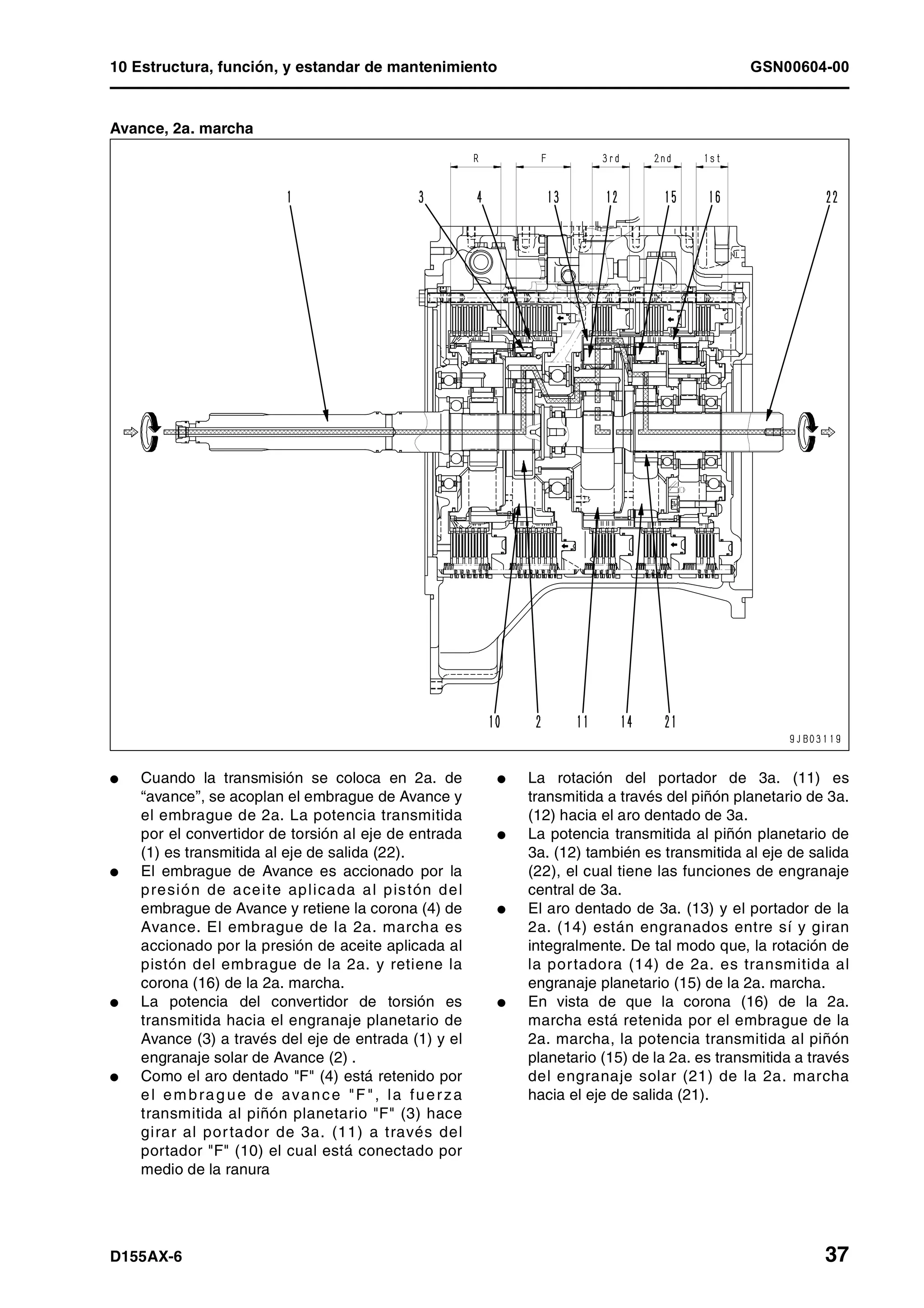 10 Estructura, función, y estandar de mantenimiento GSN00604-00

Avance, 2a. marcha

R F 3rd 2nd 1st

1 3 4 13 12 15 16 22

10 2 11 14 21

9JB03119

● Cuando la transmisión se coloca en 2a. de “avance”, se acoplan el embrague de Avance y el embrague de 2a. La potencia transmitida por el convertidor de torsión al eje de entrada (1) es transmitida al eje de salida (22).
● El embrague de Avance es accionado por la presión de aceite aplicada al pistón del embrague de Avance y retiene la corona (4) de Avance. El embrague de la 2a. marcha es accionado por la presión de aceite aplicada al pistón del embrague de la 2a. y retiene la corona (16) de la 2a. marcha.
● La potencia del convertidor de torsión es transmitida hacia el engranaje planetario de Avance (3) a través del eje de entrada (1) y el engranaje solar de Avance (2) .
● Como el aro dentado "F" (4) está retenido por el embrague de avance "F", la fuerza transmitida al piñón planetario "F" (3) hace girar al portador de 3a. (11) a través del portador "F" (10) el cual está conectado por medio de la ranura
● La rotación del portador de 3a. (11) es transmitida a través del piñón planetario de 3a. (12) hacia el aro dentado de 3a.
● La potencia transmitida al piñón planetario de 3a. (12) también es transmitida al eje de salida (22), el cual tiene las funciones de engranaje central de 3a.
● El aro dentado de 3a. (13) y el portador de la 2a. (14) están engranados entre sí y giran integralmente. De tal modo que, la rotación de la portadora (14) de 2a. es transmitida al engranaje planetario (15) de la 2a. marcha.
● En vista de que la corona (16) de la 2a. marcha está retenida por el embrague de la 2a. marcha, la potencia transmitida al piñón planetario (15) de la 2a. es transmitida a través del engranaje solar (21) de la 2a. marcha hacia el eje de salida (21).

D155AX-6 37