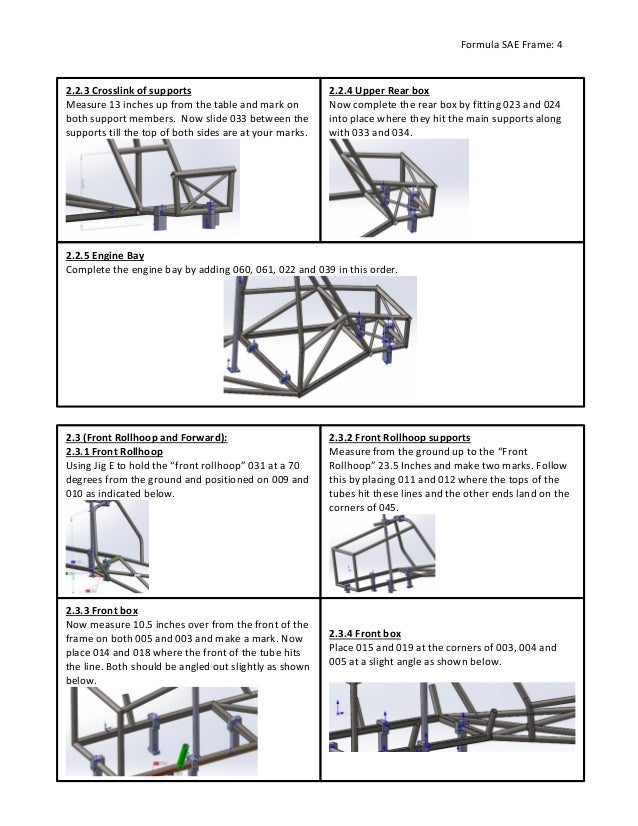 Formula SAE Frame: 4

**2.2.3 Crosslink of supports**
Measure 13 inches up from the table and mark on both support members. Now slide 033 between the supports till the top of both sides are at your marks.

**2.2.4 Upper Rear box**
Now complete the rear box by fitting 023 and 024 into place where they hit the main supports along with 033 and 034.

**2.2.5 Engine Bay**
Complete the engine bay by adding 060, 061, 022 and 039 in this order.

**2.3 (Front Rollhoop and Forward):**
**2.3.1 Front Rollhoop**
Using Jig E to hold the "front rollhoop" 031 at a 70 degrees from the ground and positioned on 009 and 010 as indicated below.

**2.3.2 Front Rollhoop supports**
Measure from the ground up to the "Front Rollhoop" 23.5 Inches and make two marks. Follow this by placing 011 and 012 where the tops of the tubes hit these lines and the other ends land on the corners of 045.

**2.3.3 Front box**
Now measure 10.5 inches over from the front of the frame on both 005 and 003 and make a mark. Now place 014 and 018 where the front of the tube hits the line. Both should be angled out slightly as shown below.

**2.3.4 Front box**
Place 015 and 019 at the corners of 003, 004 and 005 at a slight angle as shown below.