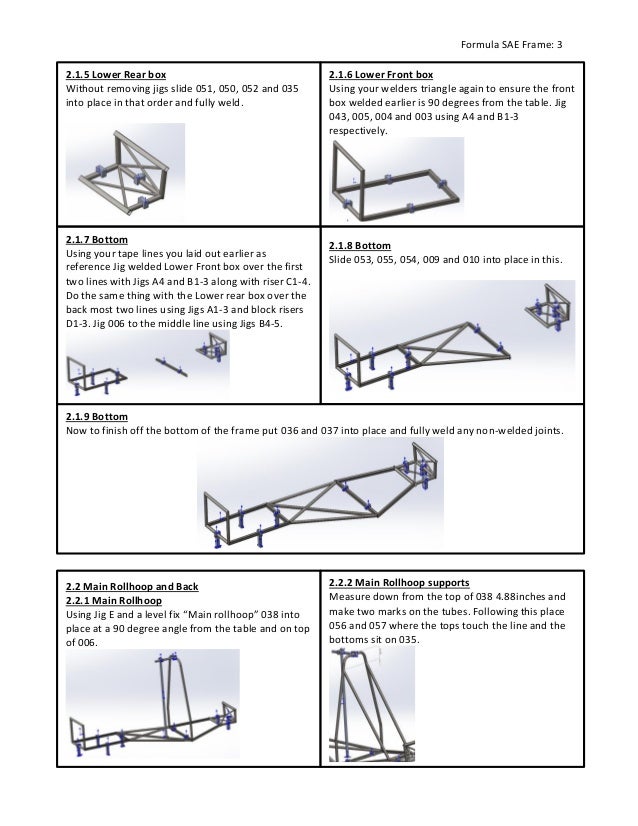 Formula SAE Frame: 3

2.1.5 Lower Rear box
Without removing jigs slide 051, 050, 052 and 035 into place in that order and fully weld.

2.1.6 Lower Front box
Using your welders triangle again to ensure the front box welded earlier is 90 degrees from the table. Jig 043, 005, 004 and 003 using A4 and B1-3 respectively.

2.1.7 Bottom
Using your tape lines you laid out earlier as reference Jig welded Lower Front box over the first two lines with Jigs A4 and B1-3 along with riser C1-4. Do the same thing with the Lower rear box over the back most two lines using Jigs A1-3 and block risers D1-3. Jig 006 to the middle line using Jigs B4-5.

2.1.8 Bottom
Slide 053, 055, 054, 009 and 010 into place in this.

2.1.9 Bottom
Now to finish off the bottom of the frame put 036 and 037 into place and fully weld any non-welded joints.

2.2 Main Rollhoop and Back
2.2.1 Main Rollhoop
Using Jig E and a level fix "Main rollhoop" 038 into place at a 90 degree angle from the table and on top of 006.

2.2.2 Main Rollhoop supports
Measure down from the top of 038 4.88inches and make two marks on the tubes. Following this place 056 and 057 where the tops touch the line and the bottoms sit on 035.