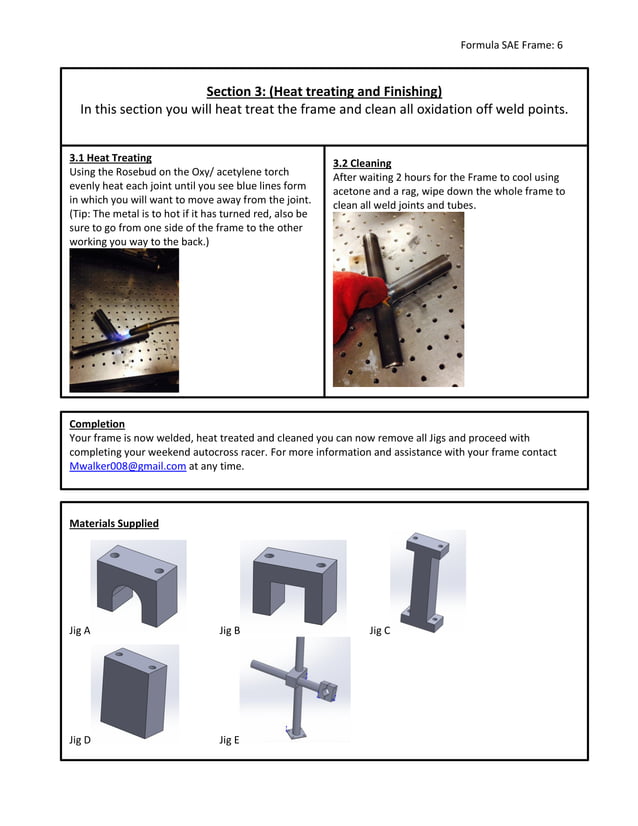 Formula SAE Frame: 6

Section 3: (Heat treating and Finishing)
In this section you will heat treat the frame and clean all oxidation off weld points.

3.1 Heat Treating
Using the Rosebud on the Oxy/ acetylene torch evenly heat each joint until you see blue lines form in which you will want to move away from the joint. (Tip: The metal is to hot if it has turned red, also be sure to go from one side of the frame to the other working you way to the back.)

3.2 Cleaning
After waiting 2 hours for the Frame to cool using acetone and a rag, wipe down the whole frame to clean all weld joints and tubes.

Completion
Your frame is now welded, heat treated and cleaned you can now remove all Jigs and proceed with completing your weekend autocross racer. For more information and assistance with your frame contact Mwalker008@gmail.com at any time.

Materials Supplied

Jig A

Jig B

Jig C

Jig D

Jig E