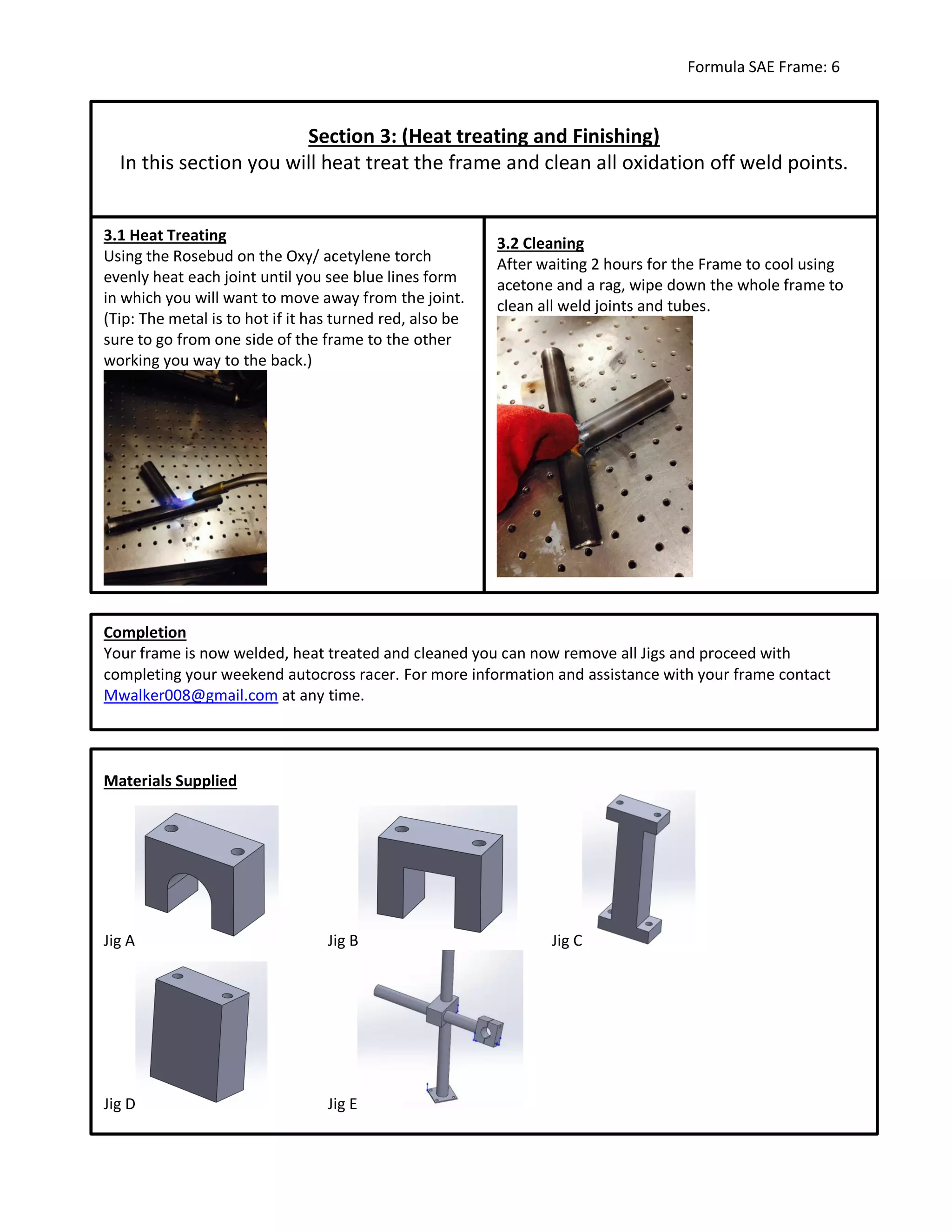 Formula SAE Frame: 6

Section 3: (Heat treating and Finishing)
In this section you will heat treat the frame and clean all oxidation off weld points.

3.1 Heat Treating
Using the Rosebud on the Oxy/ acetylene torch evenly heat each joint until you see blue lines form in which you will want to move away from the joint. (Tip: The metal is to hot if it has turned red, also be sure to go from one side of the frame to the other working you way to the back.)

3.2 Cleaning
After waiting 2 hours for the Frame to cool using acetone and a rag, wipe down the whole frame to clean all weld joints and tubes.

Completion
Your frame is now welded, heat treated and cleaned you can now remove all Jigs and proceed with completing your weekend autocross racer. For more information and assistance with your frame contact Mwalker008@gmail.com at any time.

Materials Supplied

Jig A

Jig B

Jig C

Jig D

Jig E