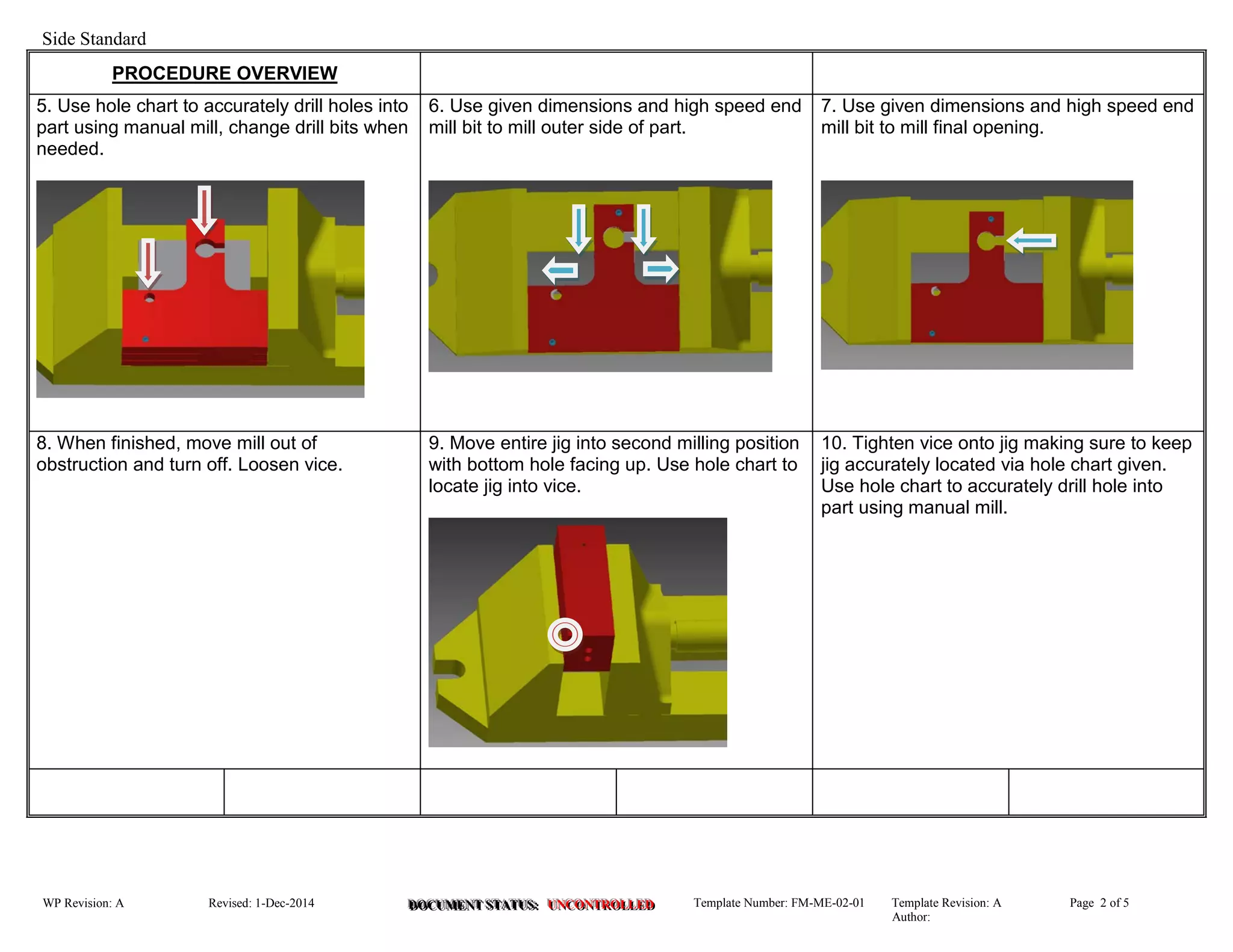 Side Standard

| PROCEDURE OVERVIEW | | |
|---|---|---|
| 5. Use hole chart to accurately drill holes into part using manual mill, change drill bits when needed. | 6. Use given dimensions and high speed end mill bit to mill outer side of part. | 7. Use given dimensions and high speed end mill bit to mill final opening. |
| 8. When finished, move mill out of obstruction and turn off. Loosen vice. | 9. Move entire jig into second milling position with bottom hole facing up. Use hole chart to locate jig into vice. | 10. Tighten vice onto jig making sure to keep jig accurately located via hole chart given. Use hole chart to accurately drill hole into part using manual mill. |

WP Revision: A Revised: 1-Dec-2014 DOCUMENT STATUS: UNCONTROLLED Template Number: FM-ME-02-01 Template Revision: A Author: Page 2 of 5