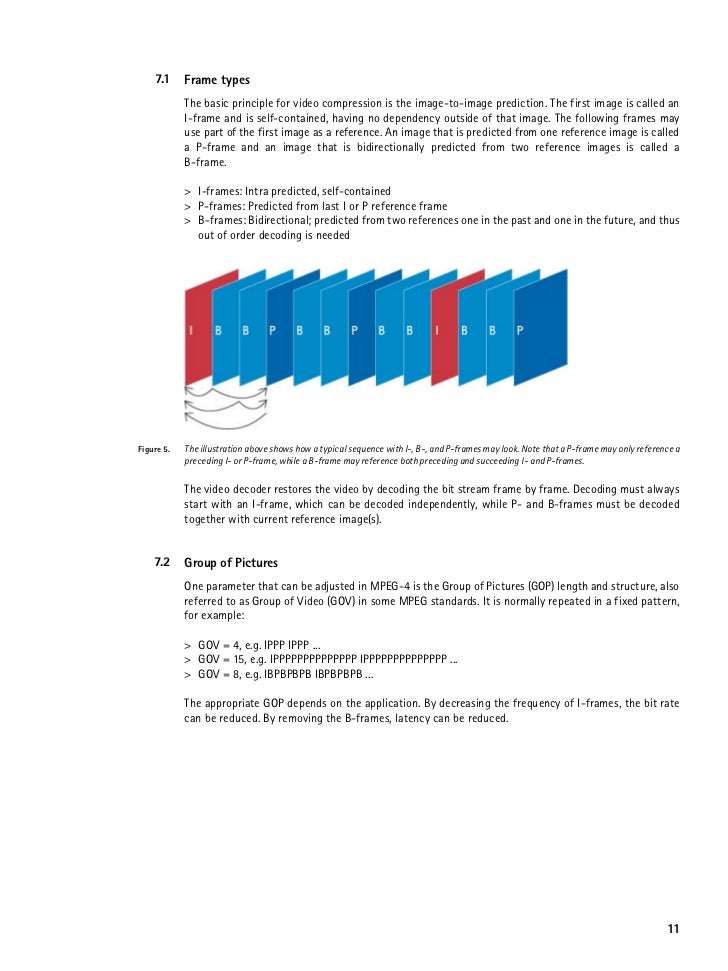 7.1 Frame types

The basic principle for video compression is the image-to-image prediction. The first image is called an I-frame and is self-contained, having no dependency outside of that image. The following frames may use part of the first image as a reference. An image that is predicted from one reference image is called a P-frame and an image that is bidirectionally predicted from two reference images is called a B-frame.

> I-frames: Intra predicted, self-contained
> P-frames: Predicted from last I or P reference frame
> B-frames: Bidirectional; predicted from two references one in the past and one in the future, and thus out of order decoding is needed

I B B P B B P B B I B B P

Figure 5. The illustration above shows how a typical sequence with I-, B-, and P-frames may look. Note that a P-frame may only reference a preceding I- or P-frame, while a B-frame may reference both preceding and succeeding I- and P-frames.

The video decoder restores the video by decoding the bit stream frame by frame. Decoding must always start with an I-frame, which can be decoded independently, while P- and B-frames must be decoded together with current reference image(s).

7.2 Group of Pictures

One parameter that can be adjusted in MPEG-4 is the Group of Pictures (GOP) length and structure, also referred to as Group of Video (GOV) in some MPEG standards. It is normally repeated in a fixed pattern, for example:

> GOV = 4, e.g. IPPP IPPP ...
> GOV = 15, e.g. IPPPPPPPPPPPPPP IPPPPPPPPPPPPPP ...
> GOV = 8, e.g. IBPBPBPB IBPBPBPB ...

The appropriate GOP depends on the application. By decreasing the frequency of I-frames, the bit rate can be reduced. By removing the B-frames, latency can be reduced.

11