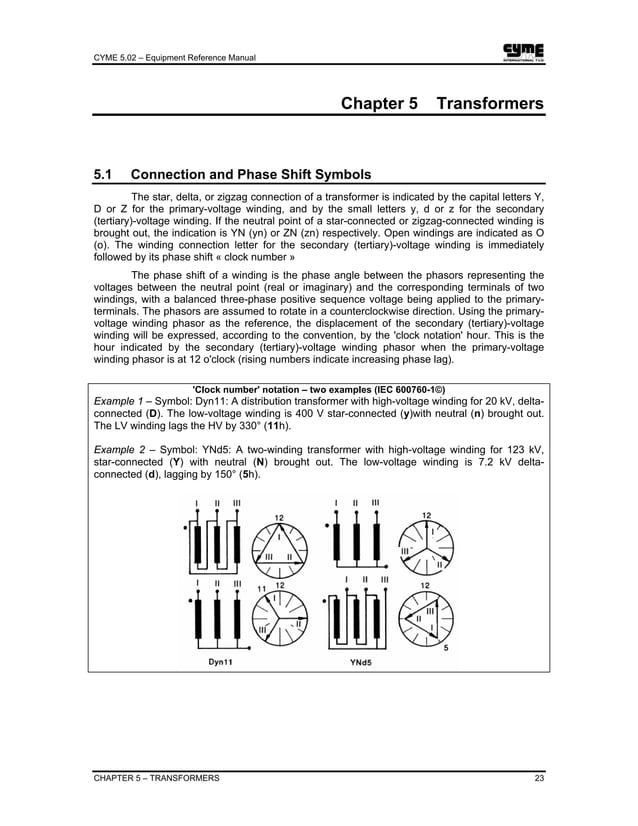 CYME 5.02 – Equipment Reference Manual

CYME INTERNATIONAL T&D

Chapter 5 Transformers

5.1 Connection and Phase Shift Symbols

The star, delta, or zigzag connection of a transformer is indicated by the capital letters Y, D or Z for the primary-voltage winding, and by the small letters y, d or z for the secondary (tertiary)-voltage winding. If the neutral point of a star-connected or zigzag-connected winding is brought out, the indication is YN (yn) or ZN (zn) respectively. Open windings are indicated as O (o). The winding connection letter for the secondary (tertiary)-voltage winding is immediately followed by its phase shift « clock number »

The phase shift of a winding is the phase angle between the phasors representing the voltages between the neutral point (real or imaginary) and the corresponding terminals of two windings, with a balanced three-phase positive sequence voltage being applied to the primary-terminals. The phasors are assumed to rotate in a counterclockwise direction. Using the primary-voltage winding phasor as the reference, the displacement of the secondary (tertiary)-voltage winding will be expressed, according to the convention, by the 'clock notation' hour. This is the hour indicated by the secondary (tertiary)-voltage winding phasor when the primary-voltage winding phasor is at 12 o'clock (rising numbers indicate increasing phase lag).

'Clock number' notation – two examples (IEC 600760-1©)

Example 1 – Symbol: Dyn11: A distribution transformer with high-voltage winding for 20 kV, delta-connected (D). The low-voltage winding is 400 V star-connected (y)with neutral (n) brought out. The LV winding lags the HV by 330° (11h).

Example 2 – Symbol: YNd5: A two-winding transformer with high-voltage winding for 123 kV, star-connected (Y) with neutral (N) brought out. The low-voltage winding is 7.2 kV delta-connected (d), lagging by 150° (5h).

I II III
12
I
III II
I II III
11 12
I
III II
Dyn11

I II III
12
I
III II
I II III
12
I
III II
5
YNd5

CHAPTER 5 – TRANSFORMERS 23