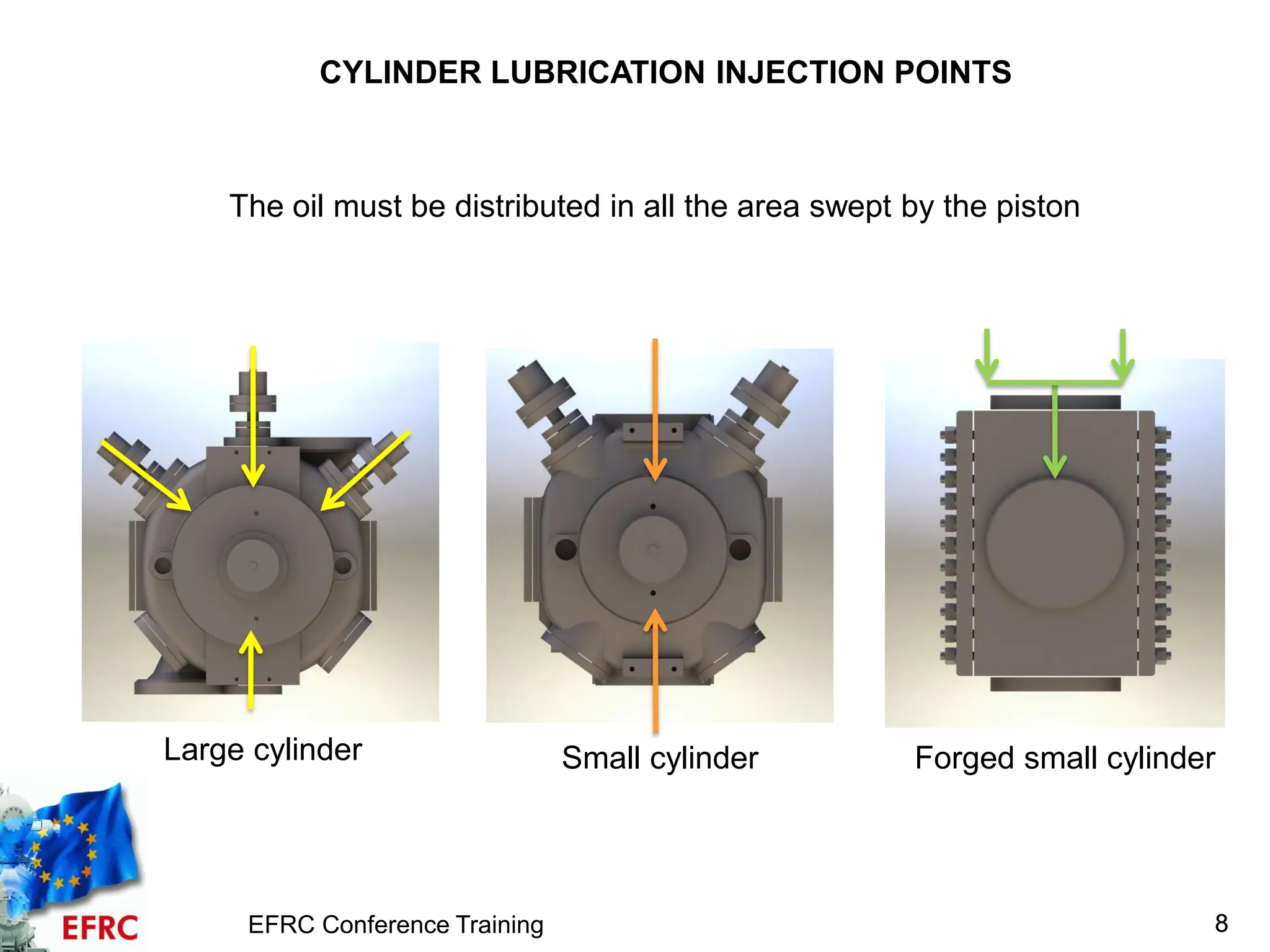 CYLINDER LUBRICATION INJECTION POINTS

The oil must be distributed in all the area swept by the piston

Large cylinder

Small cylinder

Forged small cylinder

EFRC

EFRC Conference Training

8