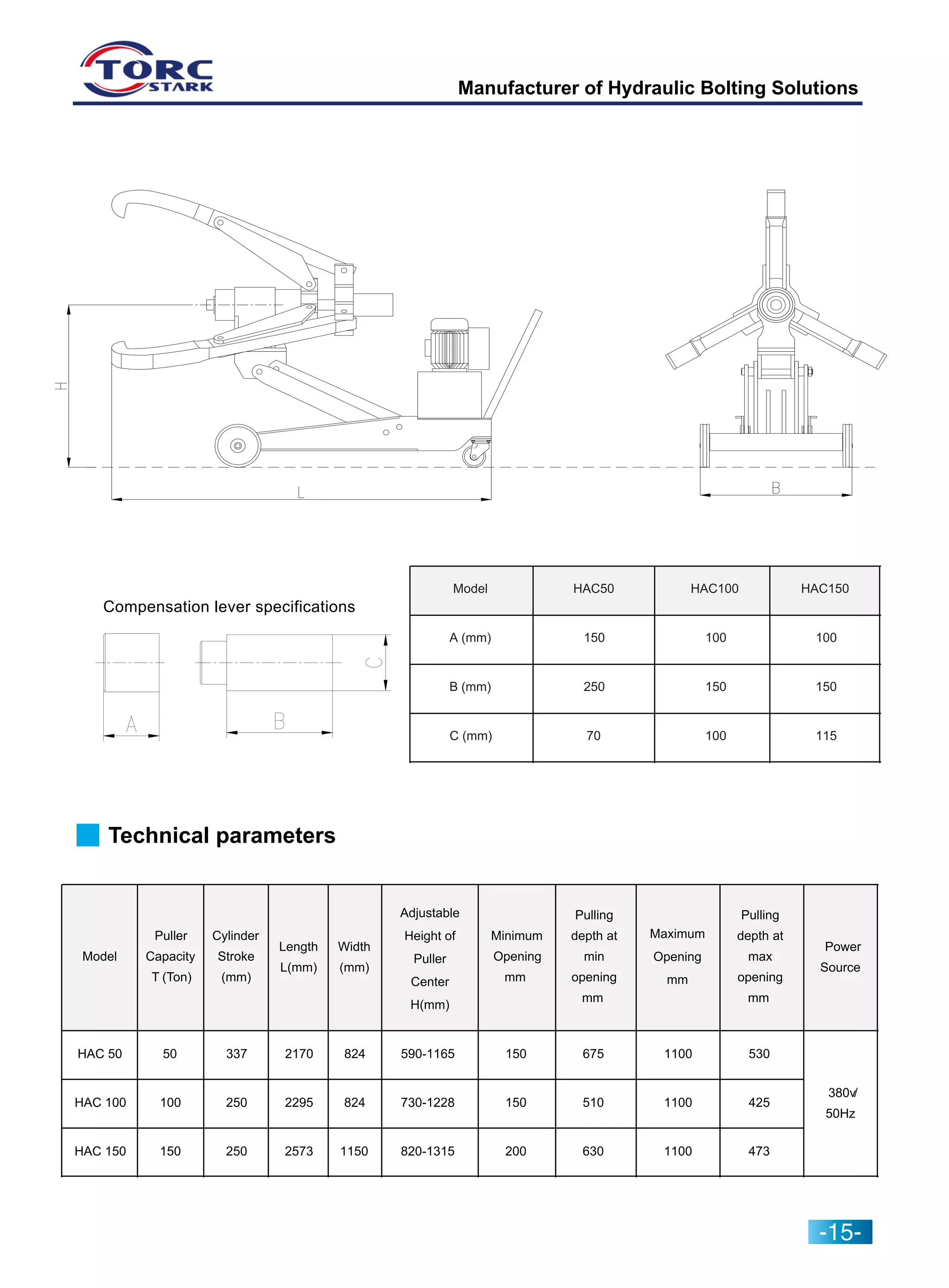 TORC STARK

Manufacturer of Hydraulic Bolting Solutions

H

L

B

Compensation lever specifications

A

B

C

| Model | HAC50 | HAC100 | HAC150 |
|---|---|---|---|
| A (mm) | 150 | 100 | 100 |
| B (mm) | 250 | 150 | 150 |
| C (mm) | 70 | 100 | 115 |

Technical parameters

| Model | Puller Capacity T (Ton) | Cylinder Stroke (mm) | Length L(mm) | Width (mm) | Adjustable Height of Puller Center H(mm) | Minimum Opening mm | Pulling depth at min opening mm | Maximum Opening mm | Pulling depth at max opening mm | Power Source |
|---|---|---|---|---|---|---|---|---|---|---|
| HAC 50 | 50 | 337 | 2170 | 824 | 590-1165 | 150 | 675 | 1100 | 530 | 380v 50Hz |
| HAC 100 | 100 | 250 | 2295 | 824 | 730-1228 | 150 | 510 | 1100 | 425 | |
| HAC 150 | 150 | 250 | 2573 | 1150 | 820-1315 | 200 | 630 | 1100 | 473 | |

-15-