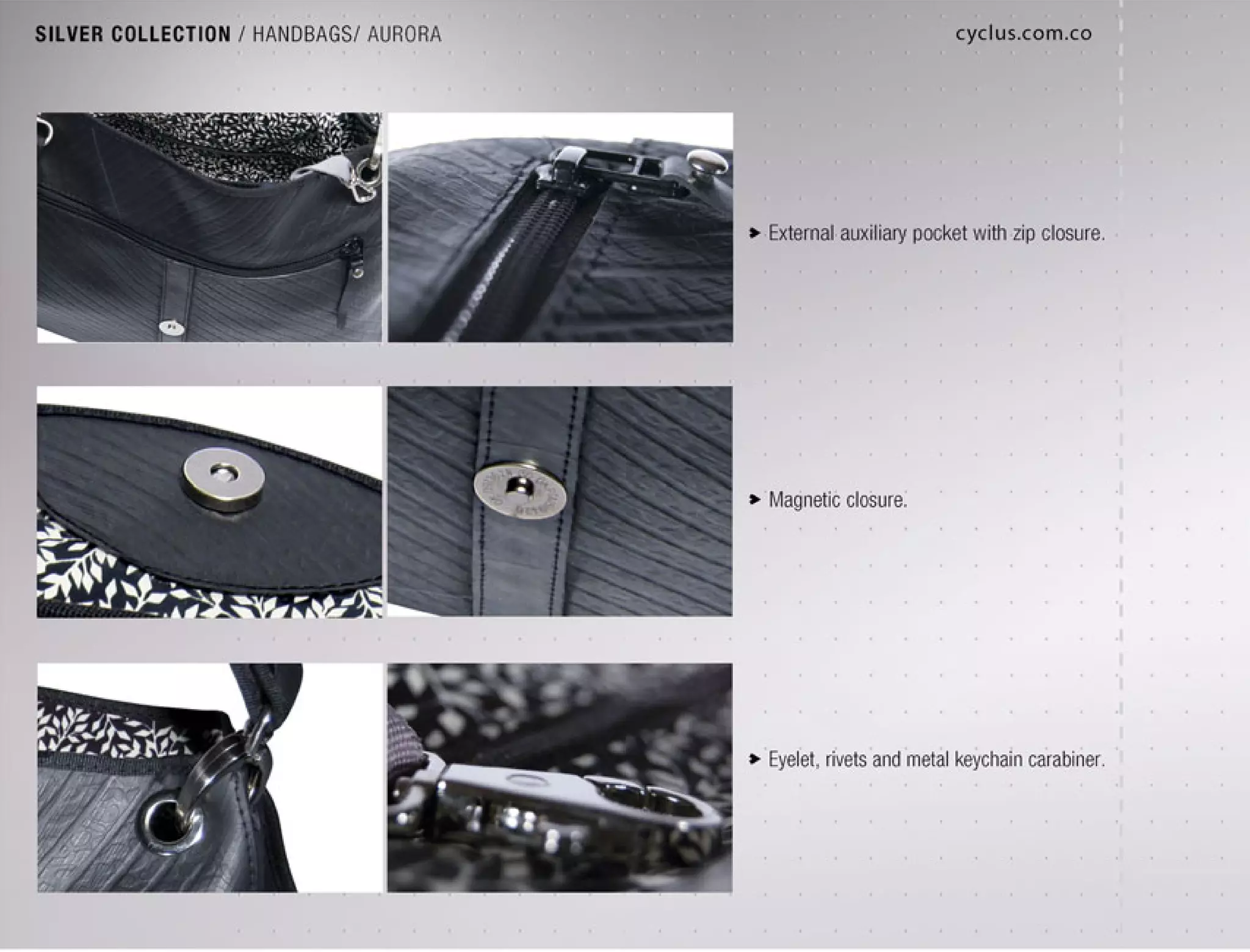 SILVER COLLECTION / HANDBAGS/ AURORA

cyclus.com.co

External auxiliary pocket with zip closure.

Magnetic closure.

Eyelet, rivets and metal keychain carabiner.