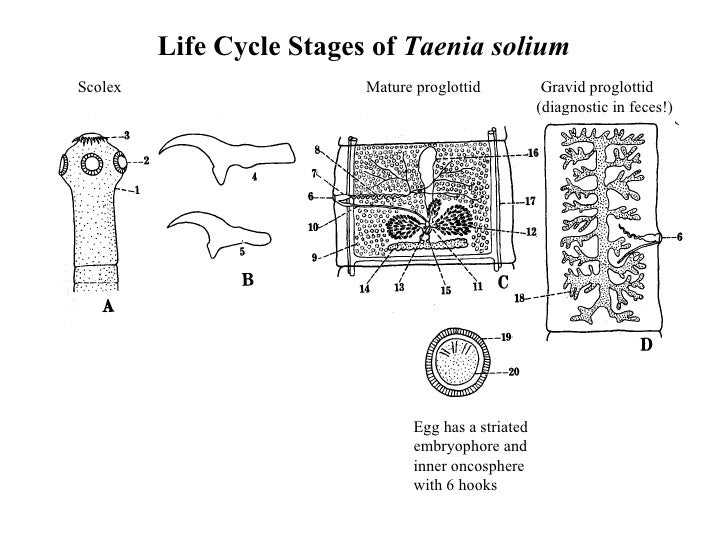 Life Cycle Stages of Taenia solium

Scolex

Mature proglottid

Gravid proglottid (diagnostic in feces!)

3
2
1
A

4
5
B

8
7
6
10
9
16
17
12
14
13
15
11
C

6
18
D

19
20

Egg has a striated embryophore and inner oncosphere with 6 hooks