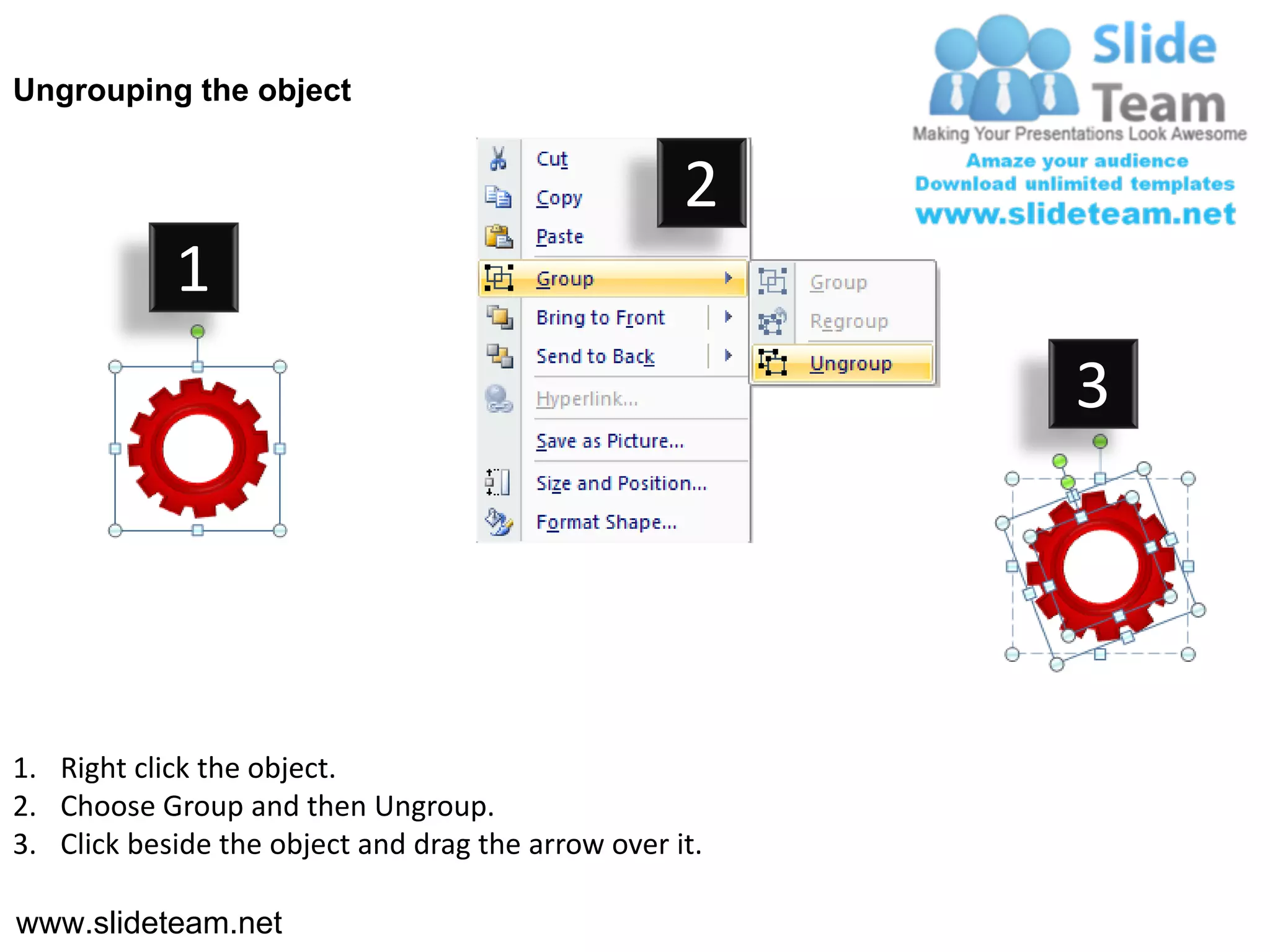 Ungrouping the object

Slide Team
Making Your Presentations Look Awesome
Amaze your audience
Download unlimited templates
www.slideteam.net

1

2

Cut
Copy
Paste
Group
Bring to Front
Send to Back
Hyperlink...
Save as Picture...
Size and Position...
Format Shape...

Group
Regroup
Ungroup

3

1. Right click the object.
2. Choose Group and then Ungroup.
3. Click beside the object and drag the arrow over it.

www.slideteam.net