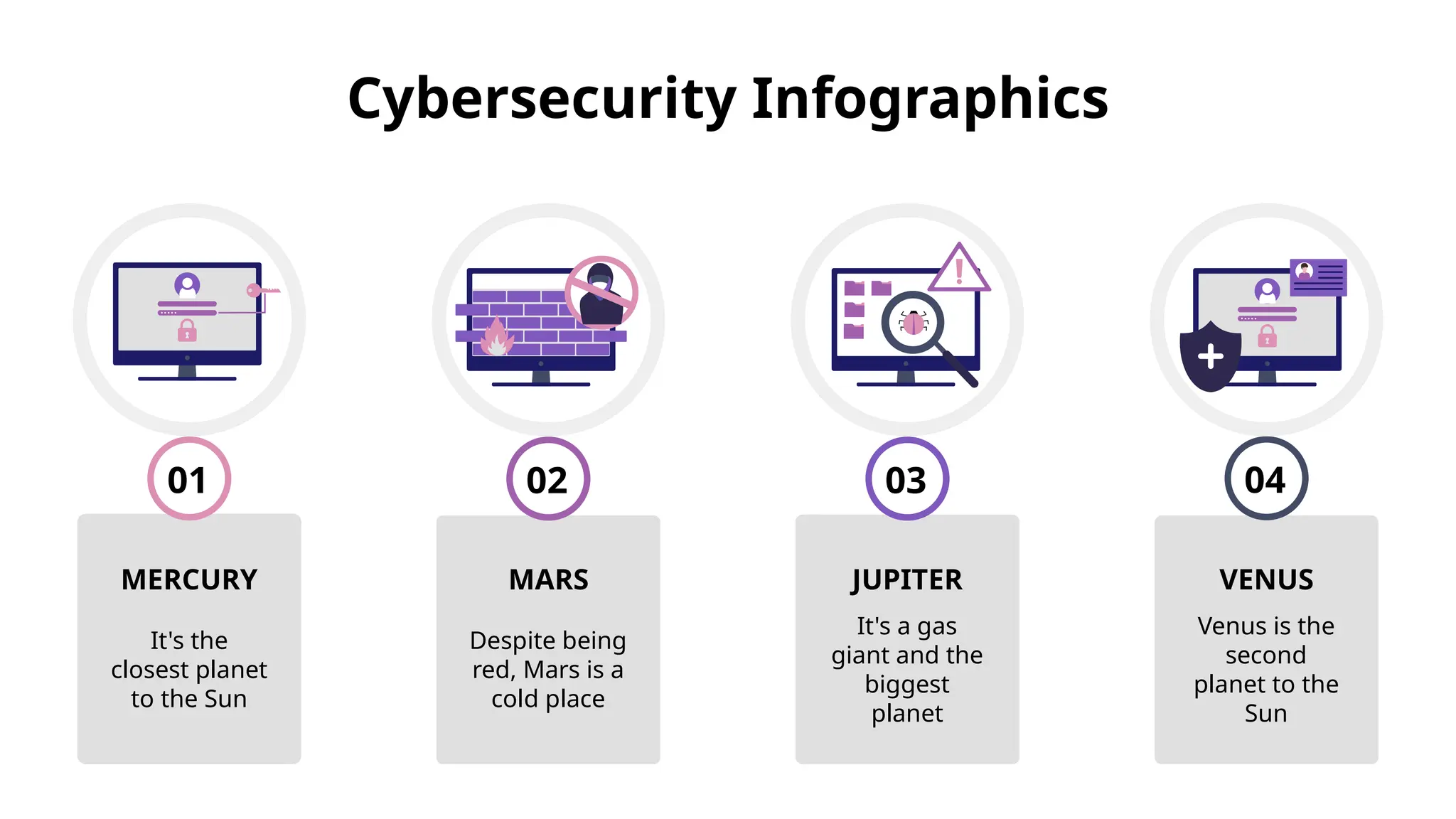 Cybersecurity Infographics

01

MERCURY

It's the closest planet to the Sun

02

MARS

Despite being red, Mars is a cold place

03

JUPITER

It's a gas giant and the biggest planet

04

VENUS

Venus is the second planet to the Sun