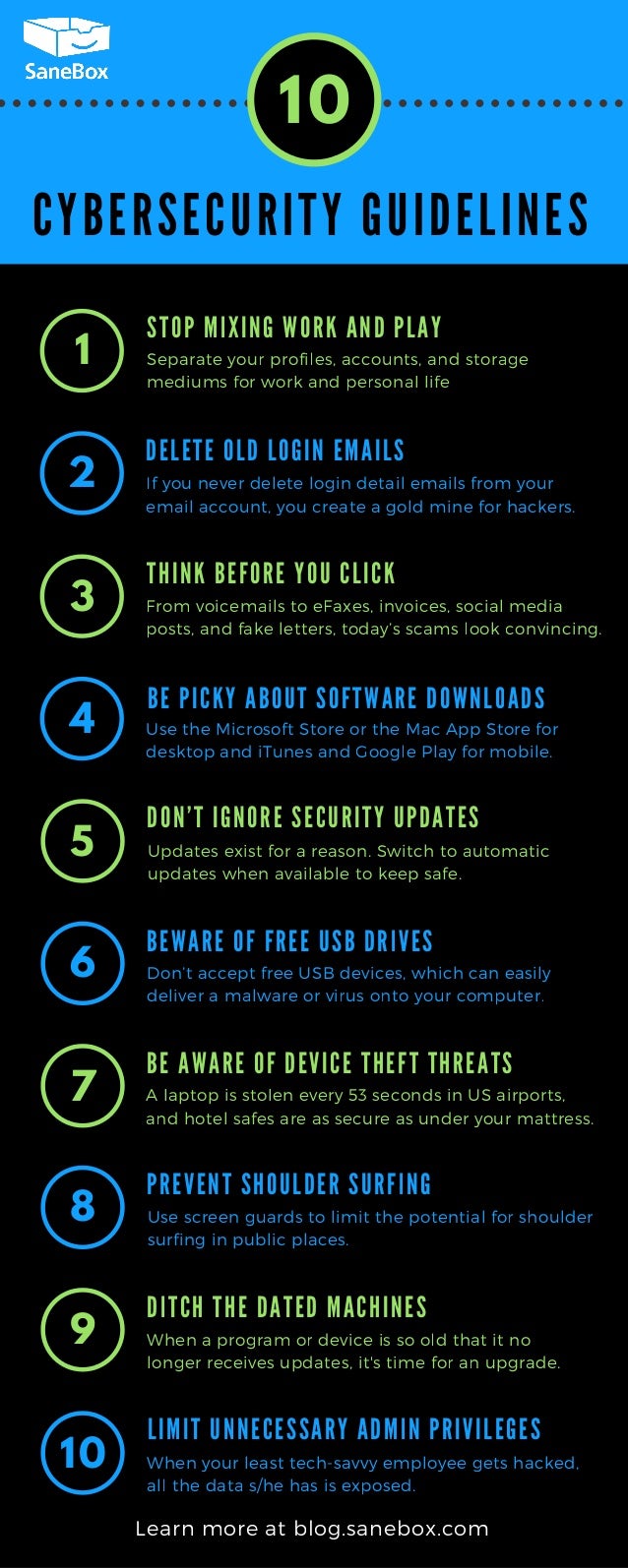 SaneBox

10

CYBERSECURITY GUIDELINES

1

STOP MIXING WORK AND PLAY

Separate your profiles, accounts, and storage mediums for work and personal life

2

DELETE OLD LOGIN EMAILS

If you never delete login detail emails from your email account, you create a gold mine for hackers.

3

THINK BEFORE YOU CLICK

From voicemails to eFaxes, invoices, social media posts, and fake letters, today's scams look convincing.

4

BE PICKY ABOUT SOFTWARE DOWNLOADS

Use the Microsoft Store or the Mac App Store for desktop and iTunes and Google Play for mobile.

5

DON'T IGNORE SECURITY UPDATES

Updates exist for a reason. Switch to automatic updates when available to keep safe.

6

BEWARE OF FREE USB DRIVES

Don't accept free USB devices, which can easily deliver a malware or virus onto your computer.

7

BE AWARE OF DEVICE THEFT THREATS

A laptop is stolen every 53 seconds in US airports, and hotel safes are as secure as under your mattress.

8

PREVENT SHOULDER SURFING

Use screen guards to limit the potential for shoulder surfing in public places.

9

DITCH THE DATED MACHINES

When a program or device is so old that it no longer receives updates, it's time for an upgrade.

10

LIMIT UNNECESSARY ADMIN PRIVILEGES

When your least tech-savvy employee gets hacked, all the data s/he has is exposed.

Learn more at blog.sanebox.com