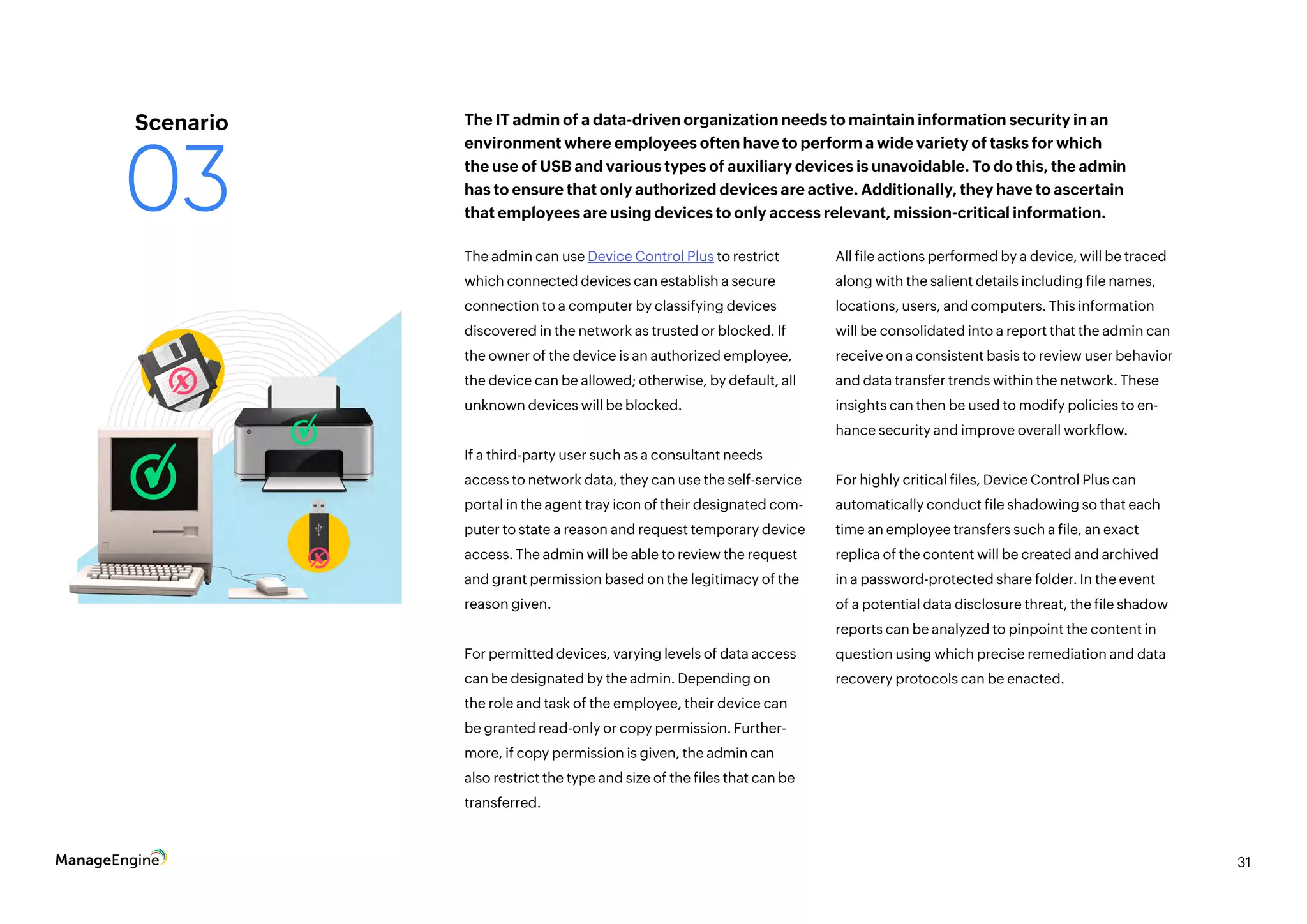 Scenario
03

The IT admin of a data-driven organization needs to maintain information security in an environment where employees often have to perform a wide variety of tasks for which the use of USB and various types of auxiliary devices is unavoidable. To do this, the admin has to ensure that only authorized devices are active. Additionally, they have to ascertain that employees are using devices to only access relevant, mission-critical information.

The admin can use Device Control Plus to restrict which connected devices can establish a secure connection to a computer by classifying devices discovered in the network as trusted or blocked. If the owner of the device is an authorized employee, the device can be allowed; otherwise, by default, all unknown devices will be blocked.

If a third-party user such as a consultant needs access to network data, they can use the self-service portal in the agent tray icon of their designated computer to state a reason and request temporary device access. The admin will be able to review the request and grant permission based on the legitimacy of the reason given.

For permitted devices, varying levels of data access can be designated by the admin. Depending on the role and task of the employee, their device can be granted read-only or copy permission. Furthermore, if copy permission is given, the admin can also restrict the type and size of the files that can be transferred.

All file actions performed by a device, will be traced along with the salient details including file names, locations, users, and computers. This information will be consolidated into a report that the admin can receive on a consistent basis to review user behavior and data transfer trends within the network. These insights can then be used to modify policies to enhance security and improve overall workflow.

For highly critical files, Device Control Plus can automatically conduct file shadowing so that each time an employee transfers such a file, an exact replica of the content will be created and archived in a password-protected share folder. In the event of a potential data disclosure threat, the file shadow reports can be analyzed to pinpoint the content in question using which precise remediation and data recovery protocols can be enacted.

ManageEngine

31