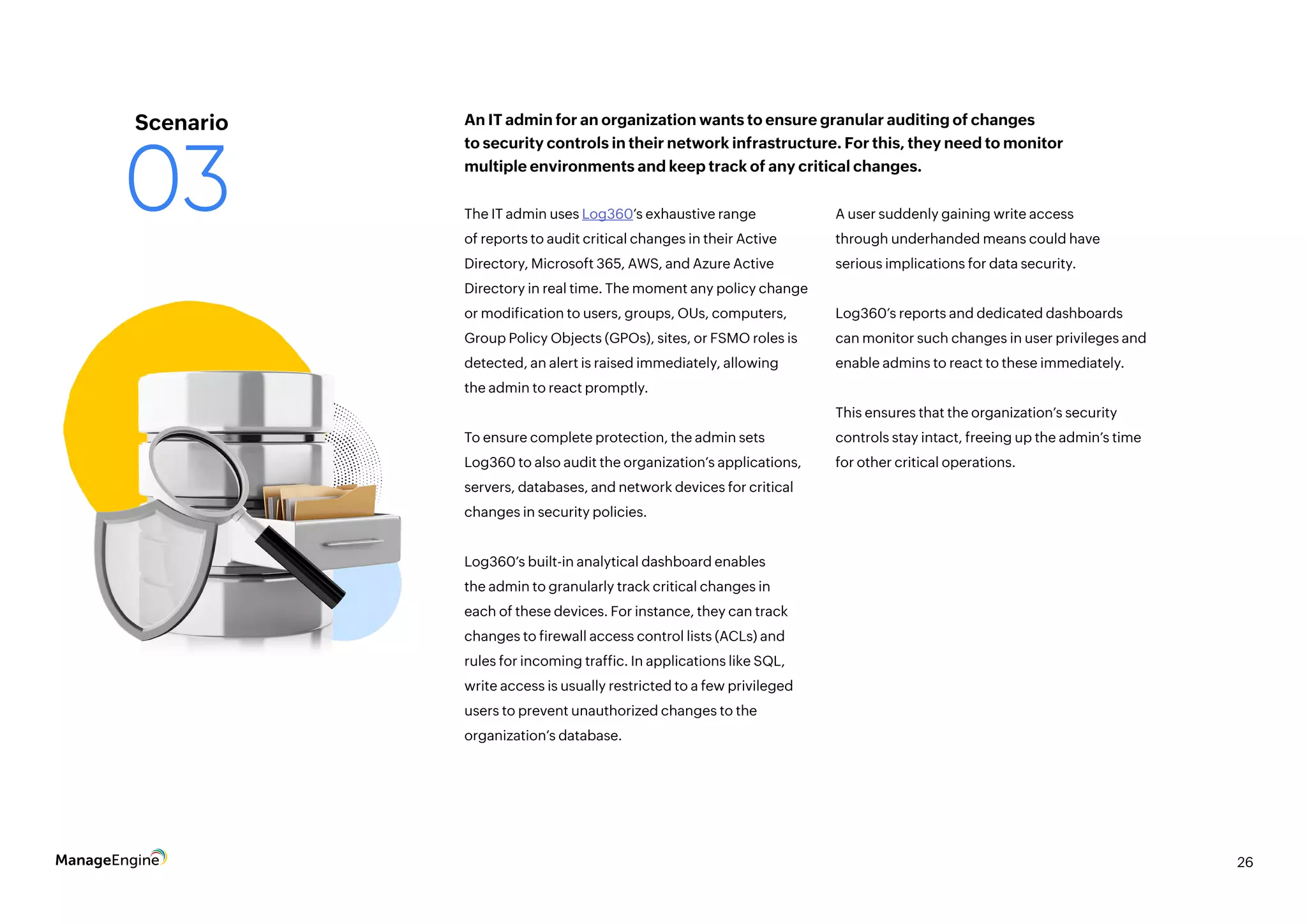 Scenario
03

An IT admin for an organization wants to ensure granular auditing of changes to security controls in their network infrastructure. For this, they need to monitor multiple environments and keep track of any critical changes.

The IT admin uses Log360's exhaustive range of reports to audit critical changes in their Active Directory, Microsoft 365, AWS, and Azure Active Directory in real time. The moment any policy change or modification to users, groups, OUs, computers, Group Policy Objects (GPOs), sites, or FSMO roles is detected, an alert is raised immediately, allowing the admin to react promptly.

To ensure complete protection, the admin sets Log360 to also audit the organization's applications, servers, databases, and network devices for critical changes in security policies.

Log360's built-in analytical dashboard enables the admin to granularly track critical changes in each of these devices. For instance, they can track changes to firewall access control lists (ACLs) and rules for incoming traffic. In applications like SQL, write access is usually restricted to a few privileged users to prevent unauthorized changes to the organization's database.

A user suddenly gaining write access through underhanded means could have serious implications for data security.

Log360's reports and dedicated dashboards can monitor such changes in user privileges and enable admins to react to these immediately.

This ensures that the organization's security controls stay intact, freeing up the admin's time for other critical operations.

ManageEngine

26