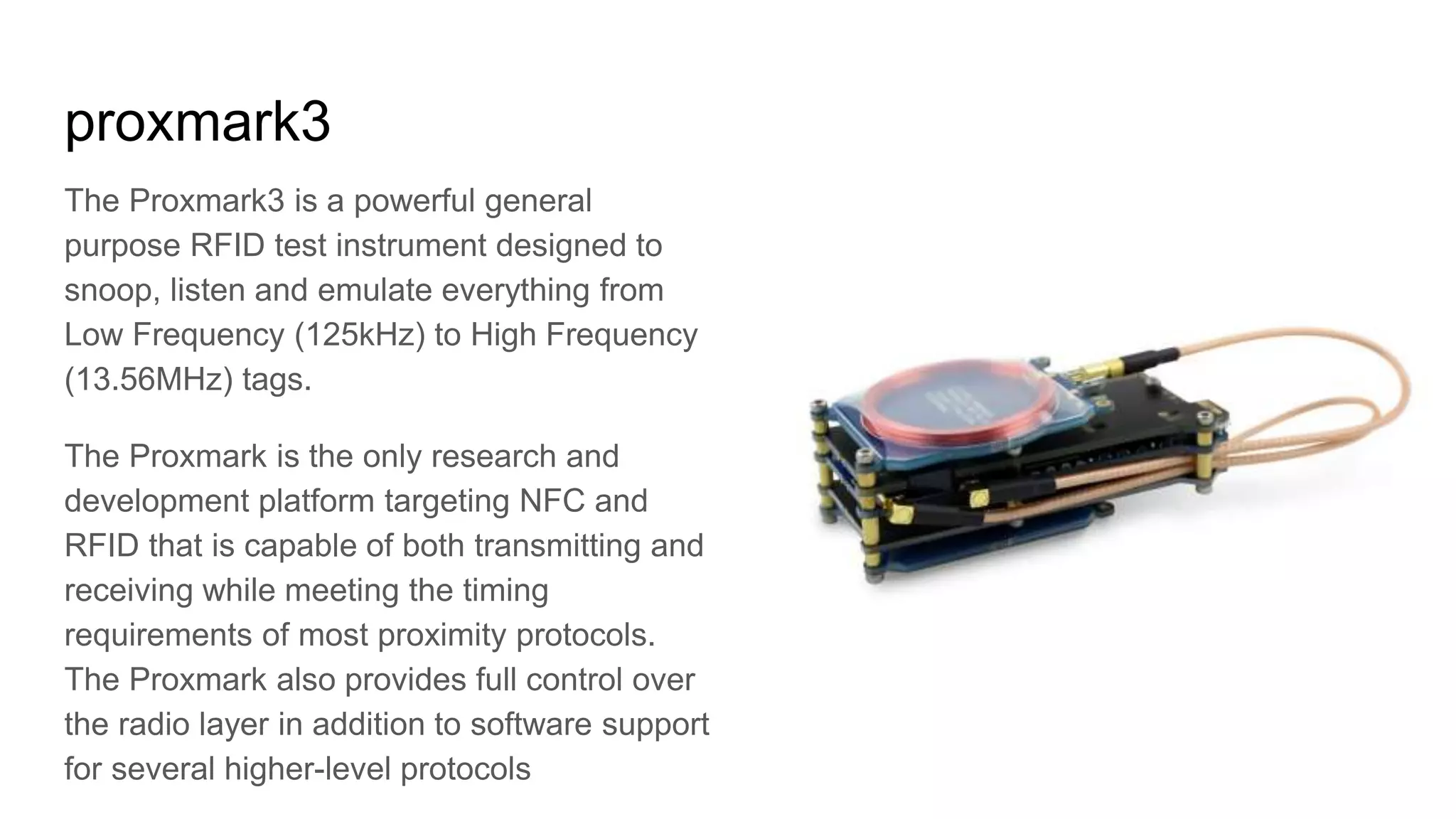 proxmark3

The Proxmark3 is a powerful general purpose RFID test instrument designed to snoop, listen and emulate everything from Low Frequency (125kHz) to High Frequency (13.56MHz) tags.

The Proxmark is the only research and development platform targeting NFC and RFID that is capable of both transmitting and receiving while meeting the timing requirements of most proximity protocols. The Proxmark also provides full control over the radio layer in addition to software support for several higher-level protocols