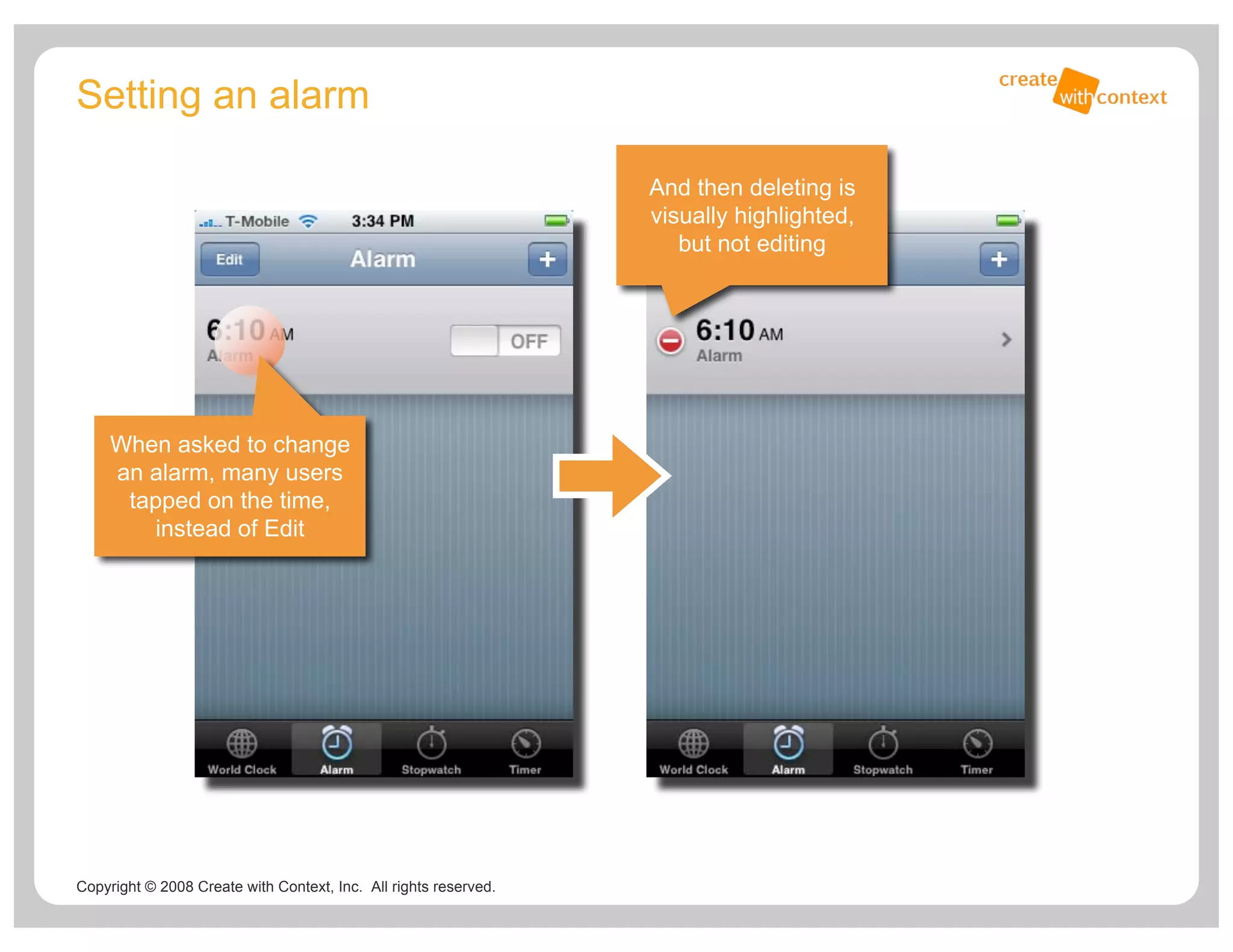 Setting an alarm

create with context

T-Mobile 3:34 PM

Edit Alarm +

6:10 AM
Alarm

OFF

When asked to change an alarm, many users tapped on the time, instead of Edit

World Clock Alarm Stopwatch Timer

And then deleting is visually highlighted, but not editing

+

6:10 AM
Alarm

World Clock Alarm Stopwatch Timer

Copyright © 2008 Create with Context, Inc. All rights reserved.