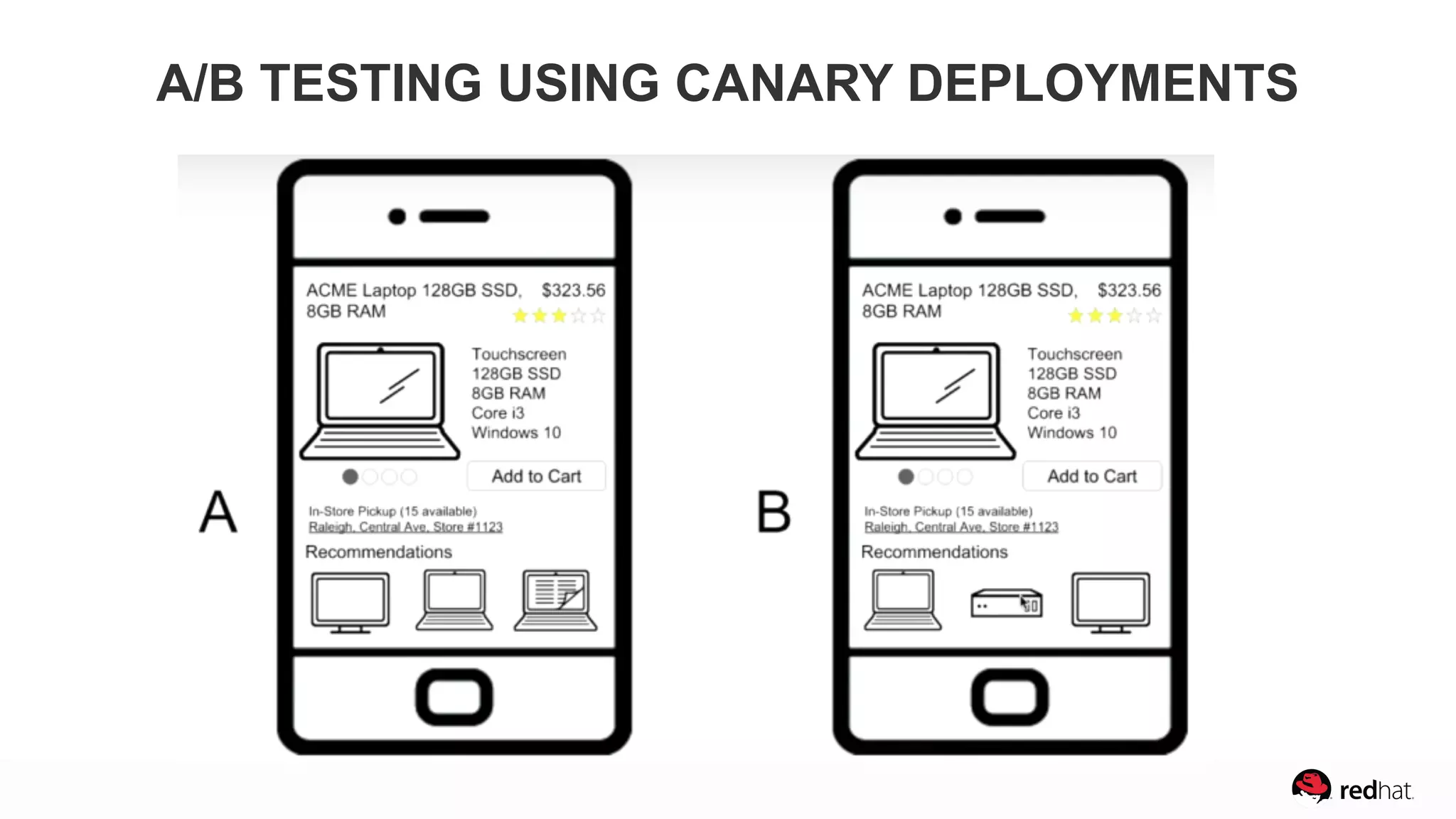 A/B TESTING USING CANARY DEPLOYMENTS

A

ACME Laptop 128GB SSD, 8GB RAM $323.56

Touchscreen
128GB SSD
8GB RAM
Core i3
Windows 10

Add to Cart

In-Store Pickup (15 available)
Raleigh, Central Ave, Store #1123

Recommendations

B

ACME Laptop 128GB SSD, 8GB RAM $323.56

Touchscreen
128GB SSD
8GB RAM
Core i3
Windows 10

Add to Cart

In-Store Pickup (15 available)
Raleigh, Central Ave, Store #1123

Recommendations

redhat.