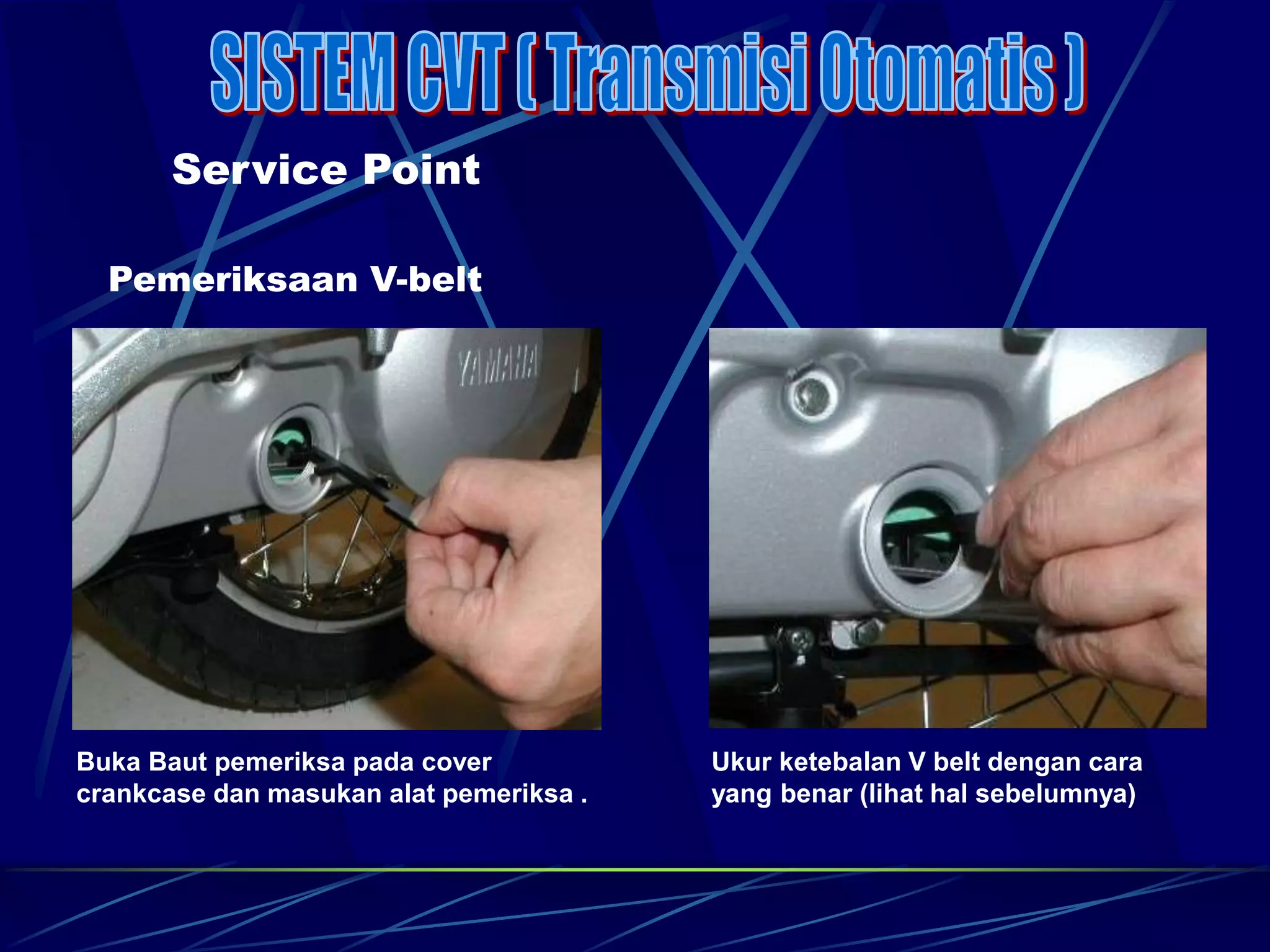 SISTEM CVT ( Transmisi Otomatis )

Service Point

Pemeriksaan V-belt

YAMAHA

Buka Baut pemeriksa pada cover crankcase dan masukan alat pemeriksa .

Ukur ketebalan V belt dengan cara yang benar (lihat hal sebelumnya)